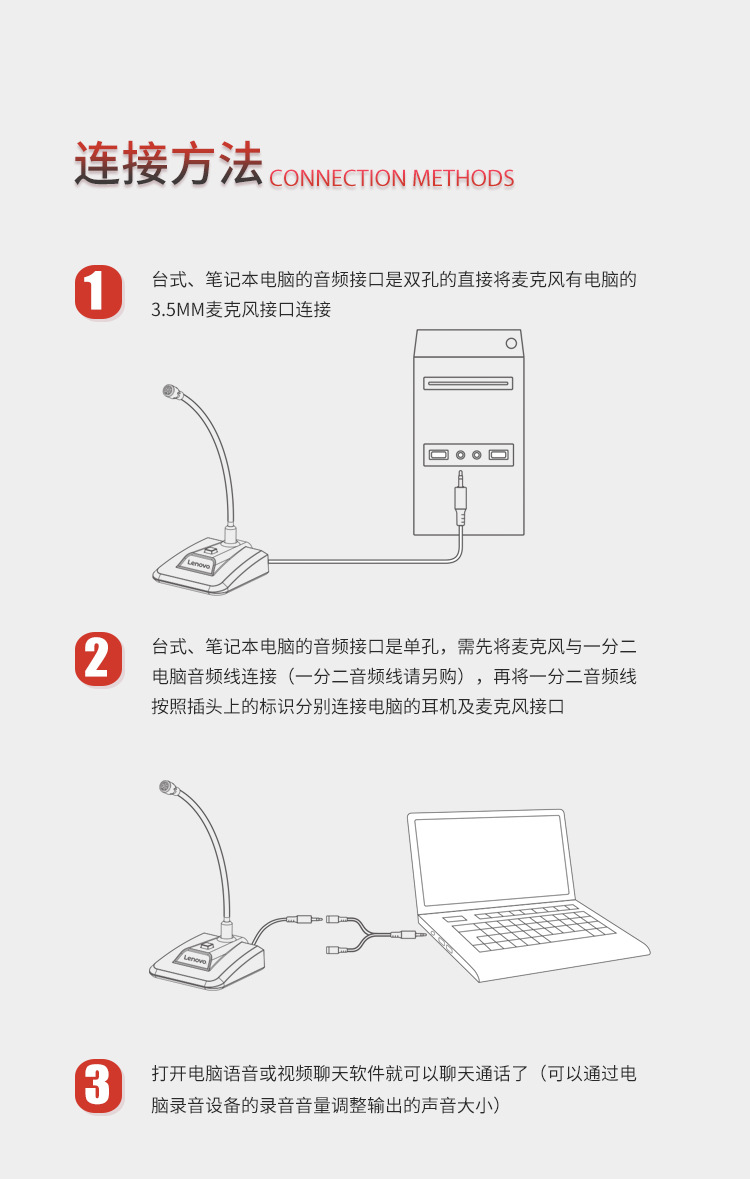 连接方法 CONNECTION METHODS

1 台式、笔记本电脑的音频接口是双孔的直接将麦克风有电脑的3.5MM麦克风接口连接

Lenovo

2 台式、笔记本电脑的音频接口是单孔，需先将麦克风与一分二电脑音频线连接（一分二音频线请另购），再将一分二音频线按照插头上的标识分别连接电脑的耳机及麦克风接口

Lenovo

3 打开电脑语音或视频聊天软件就可以聊天通话了（可以通过电脑录音设备的录音音量调整输出的声音大小）