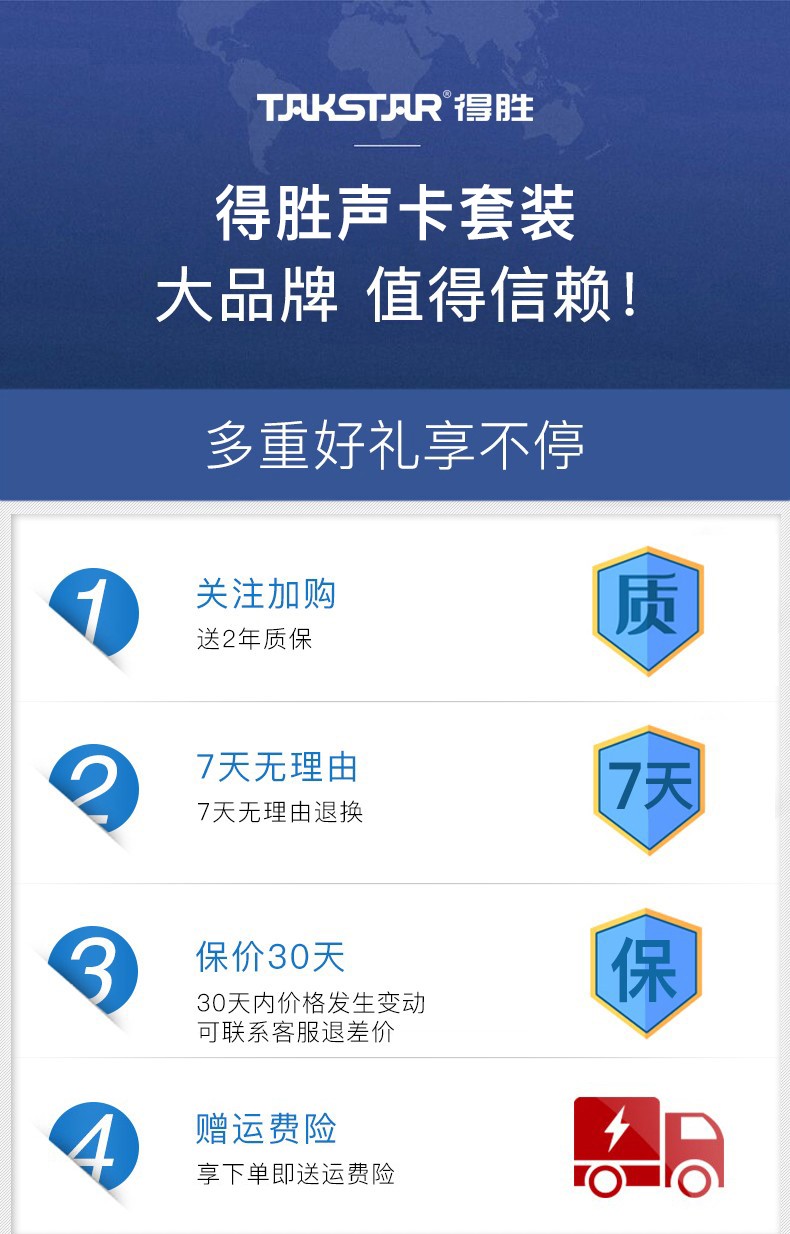 TAKSTAR®得胜

得胜声卡套装
大品牌 值得信赖!

多重好礼享不停

1

关注加购
送2年质保

质

2

7天无理由
7天无理由退换

7天

3

保价30天
30天内价格发生变动
可联系客服退差价

保

4

赠运费险
享下单即送运费险