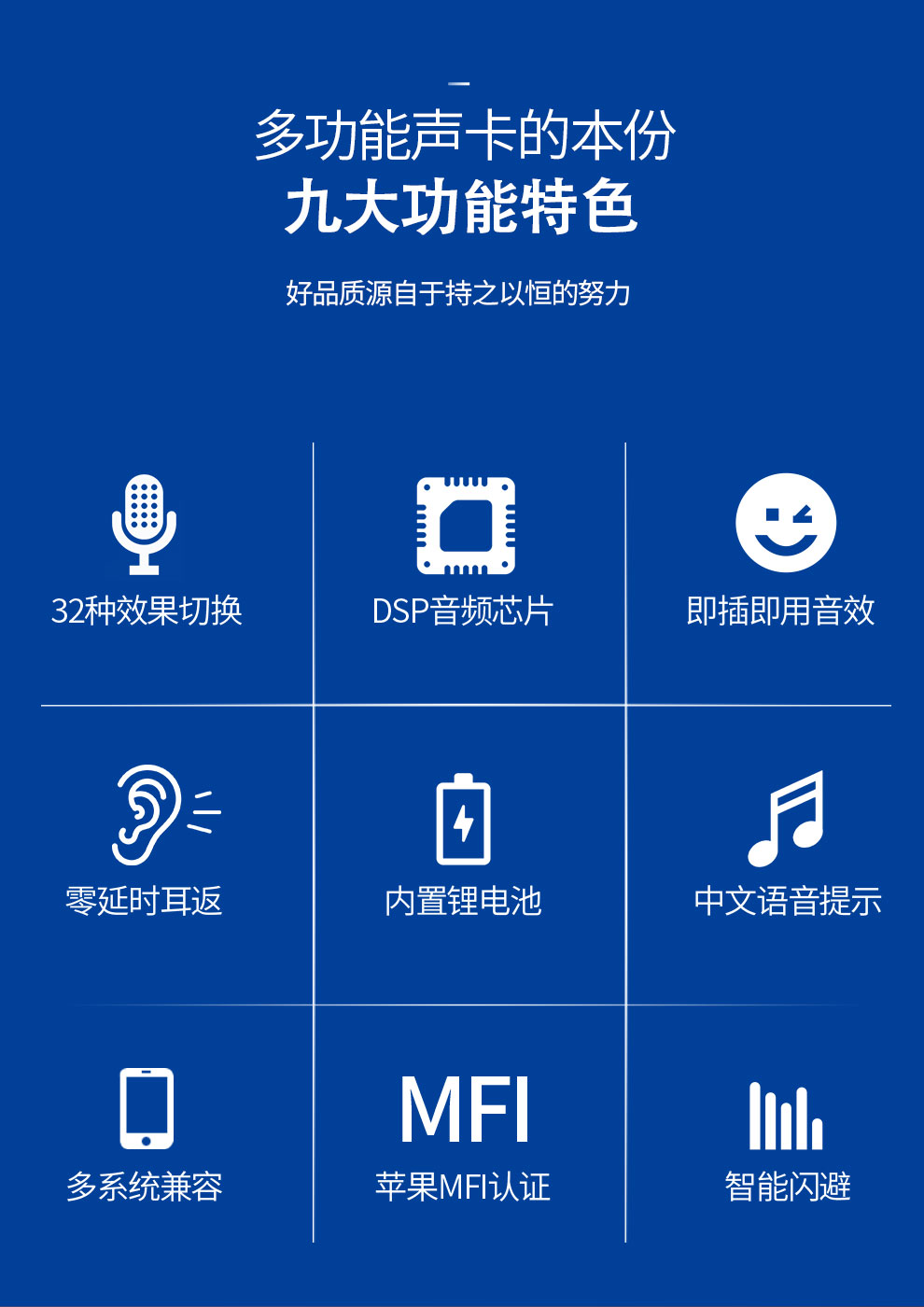 多功能声卡的本份
九大功能特色

好品质源自于持之以恒的努力

32种效果切换

DSP音频芯片

即插即用音效

零延时耳返

内置锂电池

中文语音提示

多系统兼容

MFI
苹果MFI认证

智能闪避