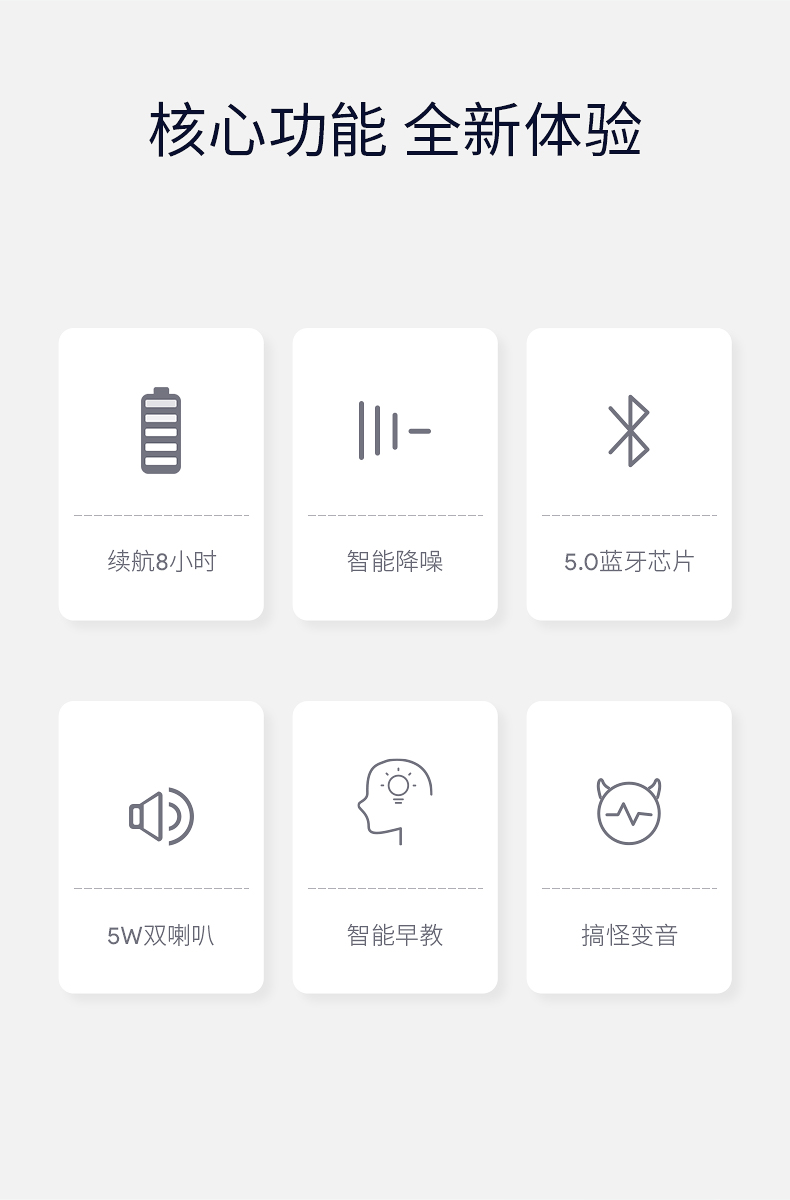 核心功能 全新体验

续航8小时

智能降噪

5.0蓝牙芯片

5W双喇叭

智能早教

搞怪变音