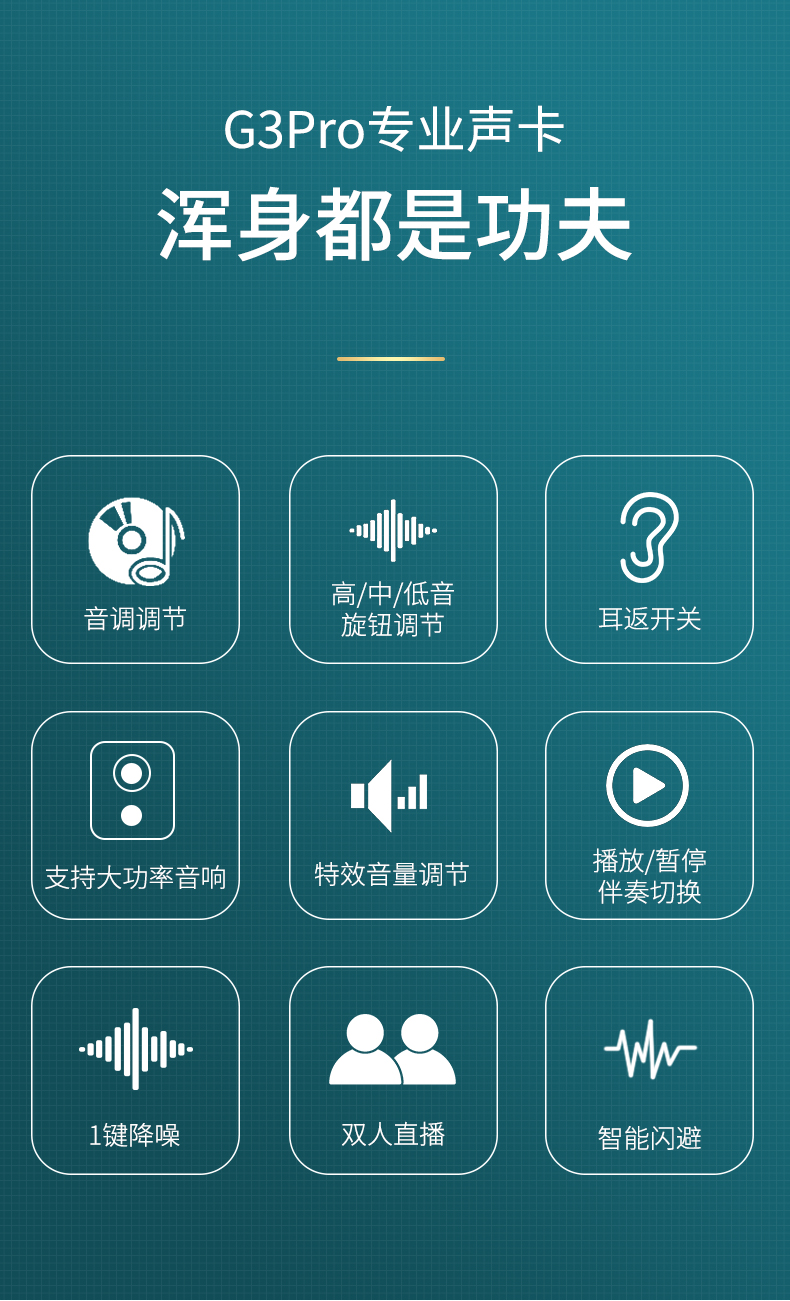 G3Pro专业声卡

浑身都是功夫

音调调节

高/中/低音
旋钮调节

耳返开关

支持大功率音响

特效音量调节

播放/暂停
伴奏切换

1键降噪

双人直播

智能闪避