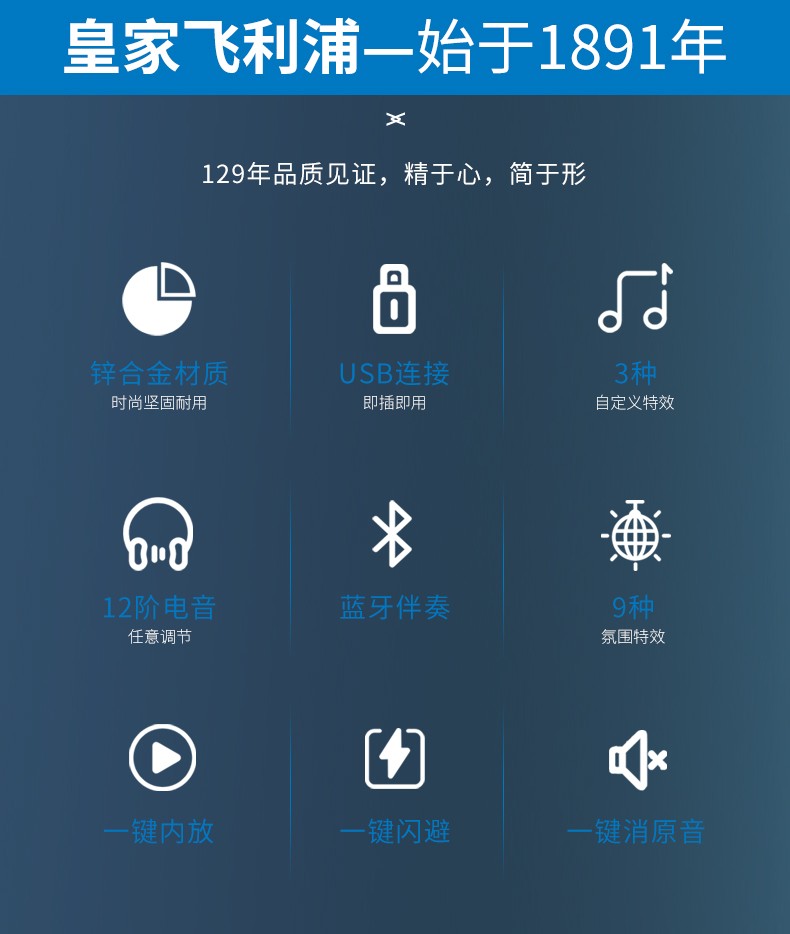 皇家飞利浦—始于1891年

129年品质见证，精于心，简于形

锌合金材质
时尚坚固耐用

USB连接
即插即用

3种
自定义特效

12阶电音
任意调节

蓝牙伴奏

9种
氛围特效

一键内放

一键闪避

一键消原音