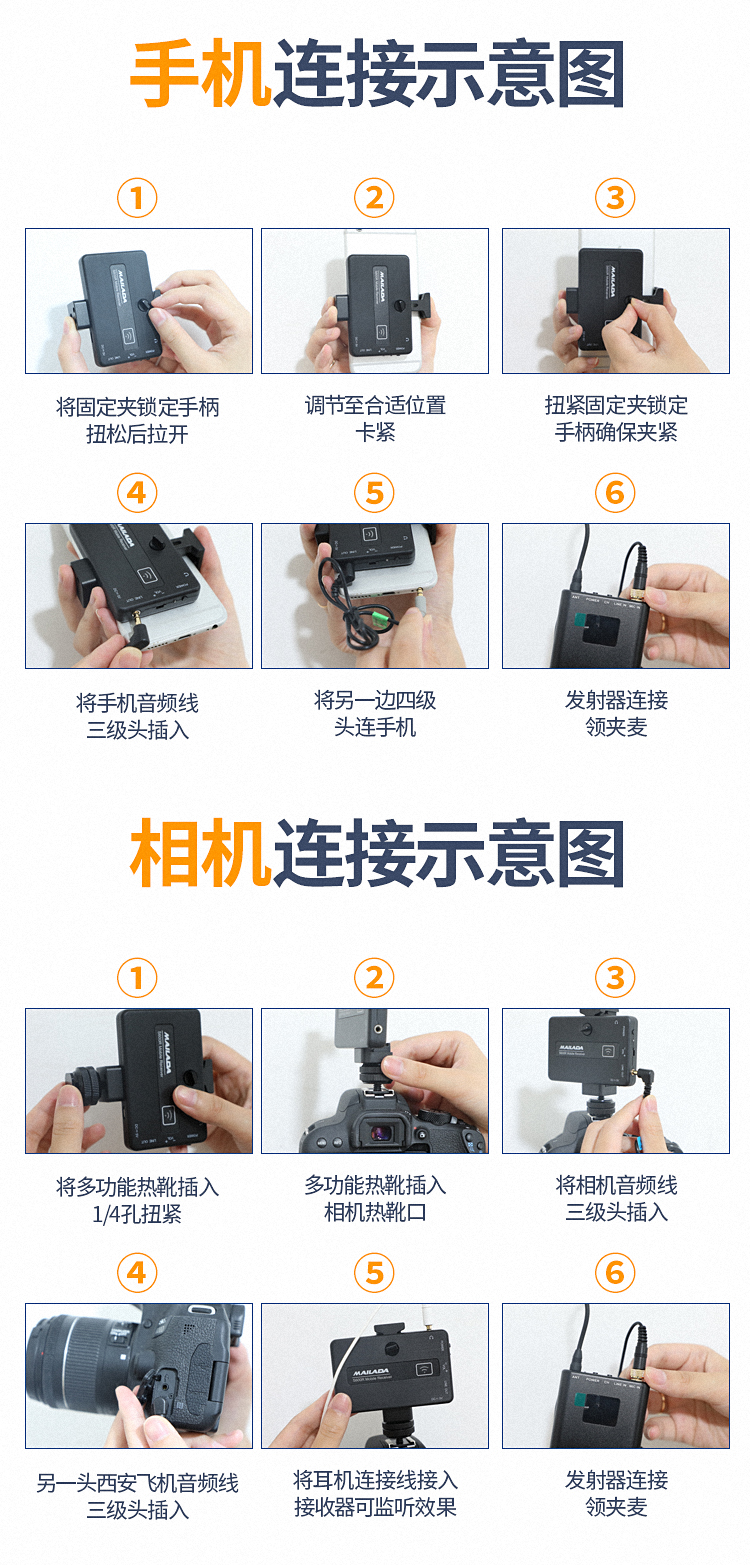 手机连接示意图

①

将固定夹锁定手柄扭松后拉开

②

调节至合适位置卡紧

③

扭紧固定夹锁定手柄确保夹紧

④

将手机音频线三级头插入

⑤

将另一边四级头连手机

⑥

发射器连接领夹麦

相机连接示意图

①

将多功能热靴插入1/4孔扭紧

②

多功能热靴插入相机热靴口

③

将相机音频线三级头插入

④

另一头西安飞机音频线三级头插入

⑤

将耳机连接线接入接收器可监听效果

⑥

发射器连接领夹麦