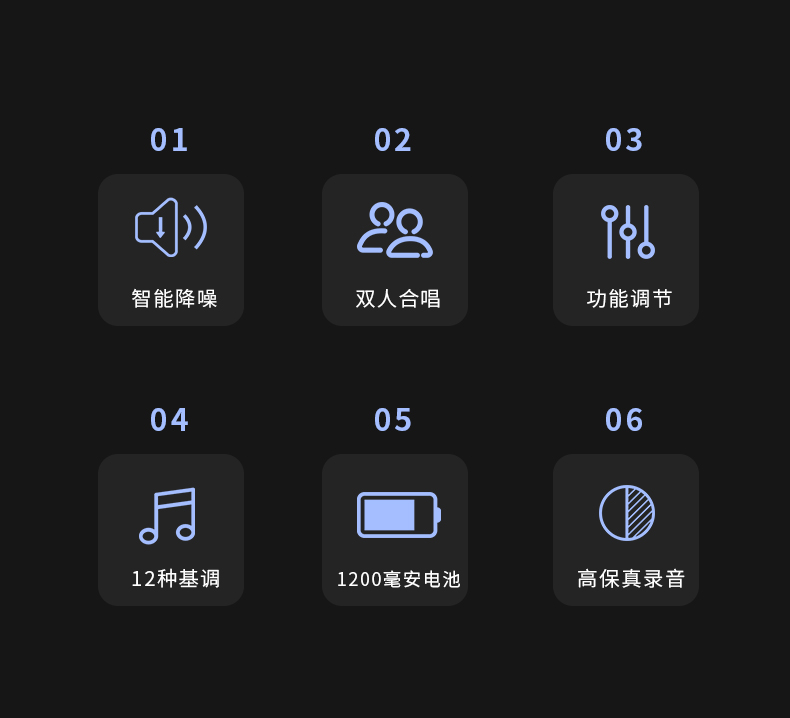 01

智能降噪

02

双人合唱

03

功能调节

04

12种基调

05

1200毫安电池

06

高保真录音