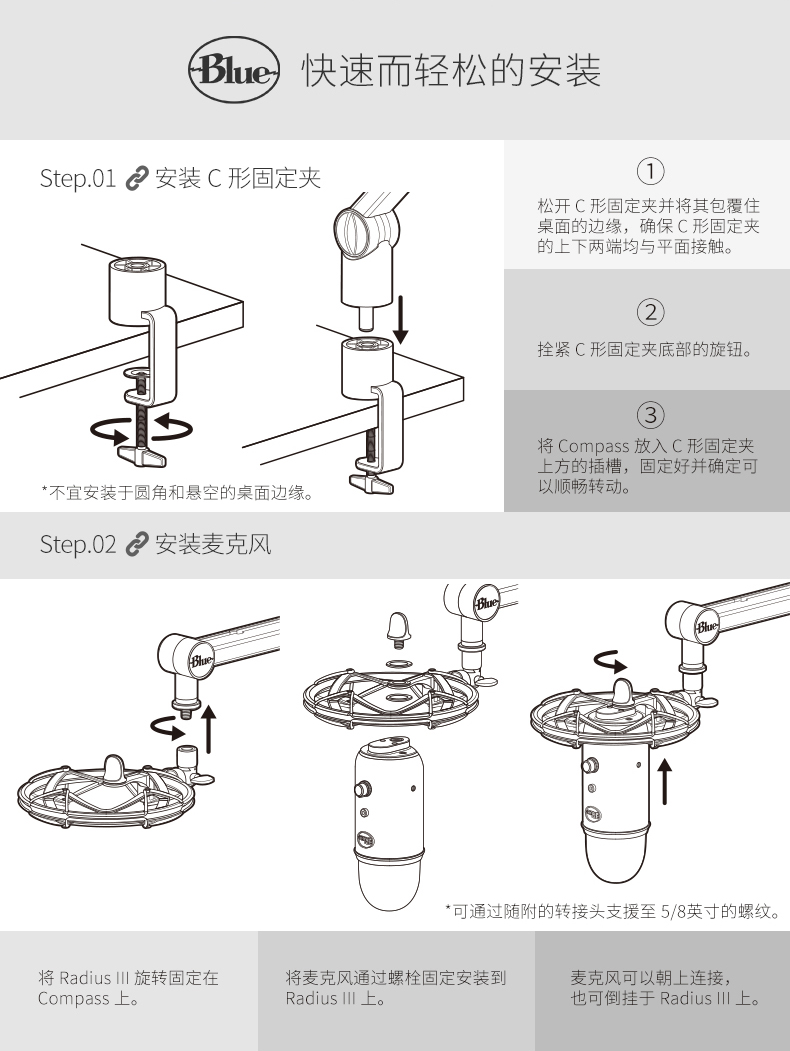 Blue 快速而轻松的安装

Step.01 安装 C 形固定夹

*不宜安装于圆角和悬空的桌面边缘。

①
松开 C 形固定夹并将其包覆住桌面的边缘，确保 C 形固定夹的上下两端均与平面接触。

②
拴紧 C 形固定夹底部的旋钮。

③
将 Compass 放入 C 形固定夹上方的插槽，固定好并确定可以顺畅转动。

Step.02 安装麦克风

Blue

Blue

Blue

*可通过随附的转接头支援至 5/8英寸的螺纹。

将 Radius III 旋转固定在 Compass 上。

将麦克风通过螺栓固定安装到 Radius III 上。

麦克风可以朝上连接，也可倒挂于 Radius III 上。