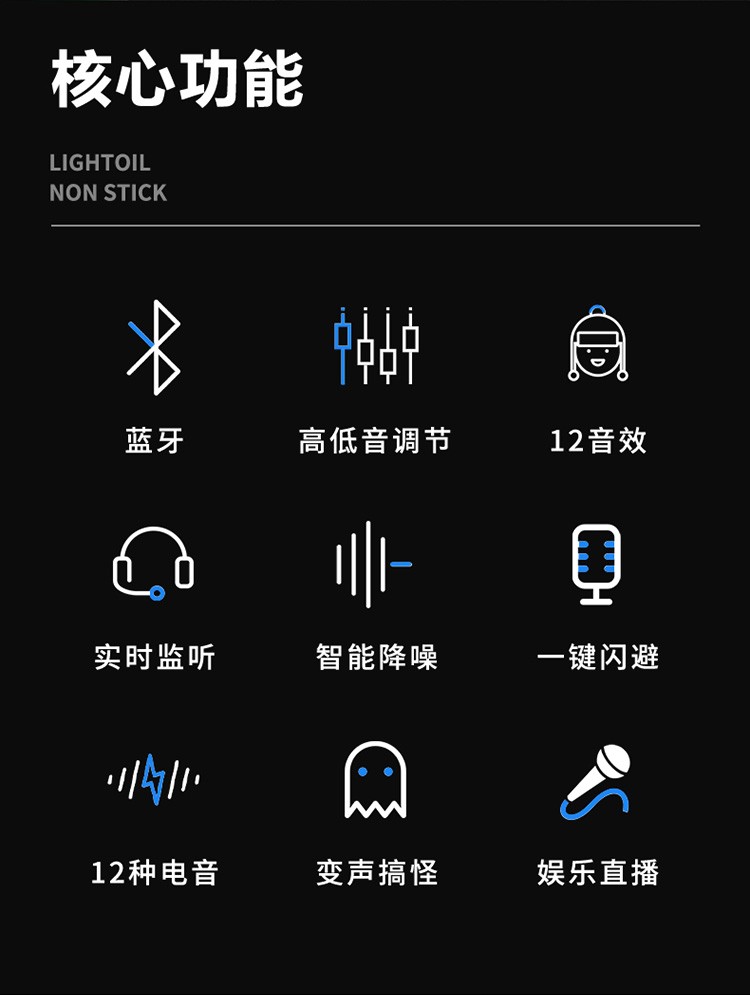 核心功能

LIGHTOIL
NON STICK

蓝牙

高低音调节

12音效

实时监听

智能降噪

一键闪避

12种电音

变声搞怪

娱乐直播