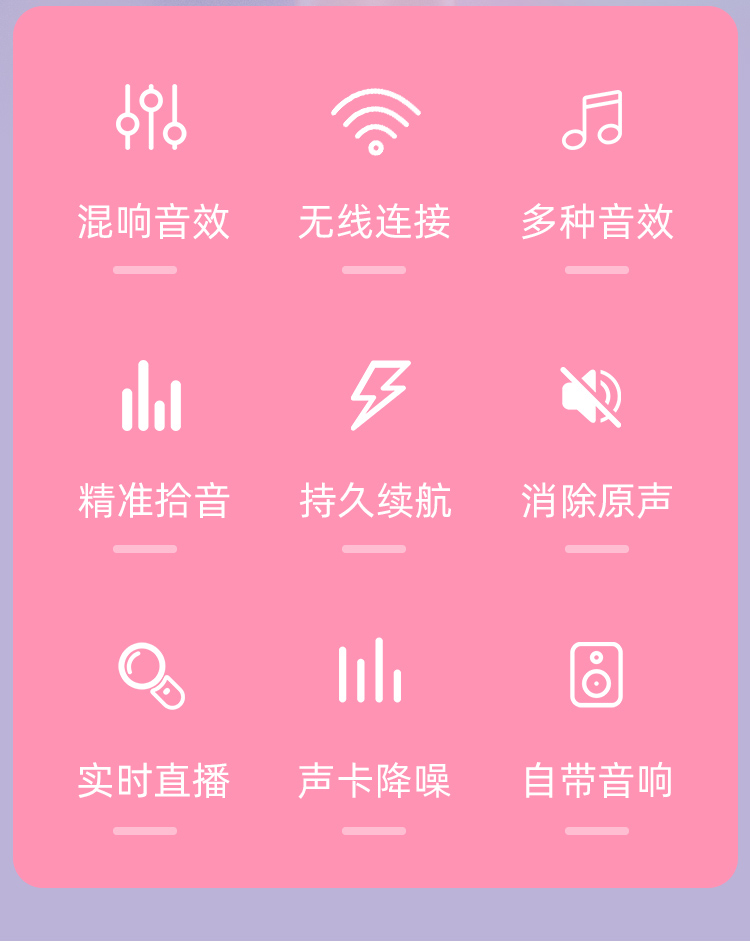 混响音效

无线连接

多种音效

精准拾音

持久续航

消除原声

实时直播

声卡降噪

自带音响