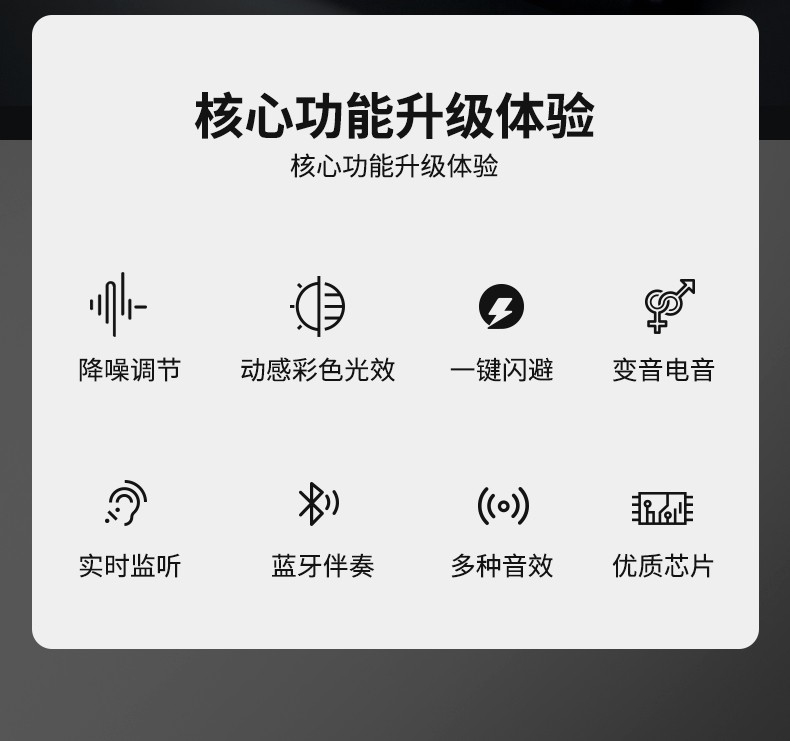 核心功能升级体验

核心功能升级体验

降噪调节

动感彩色光效

一键闪避

变音电音

实时监听

蓝牙伴奏

多种音效

优质芯片