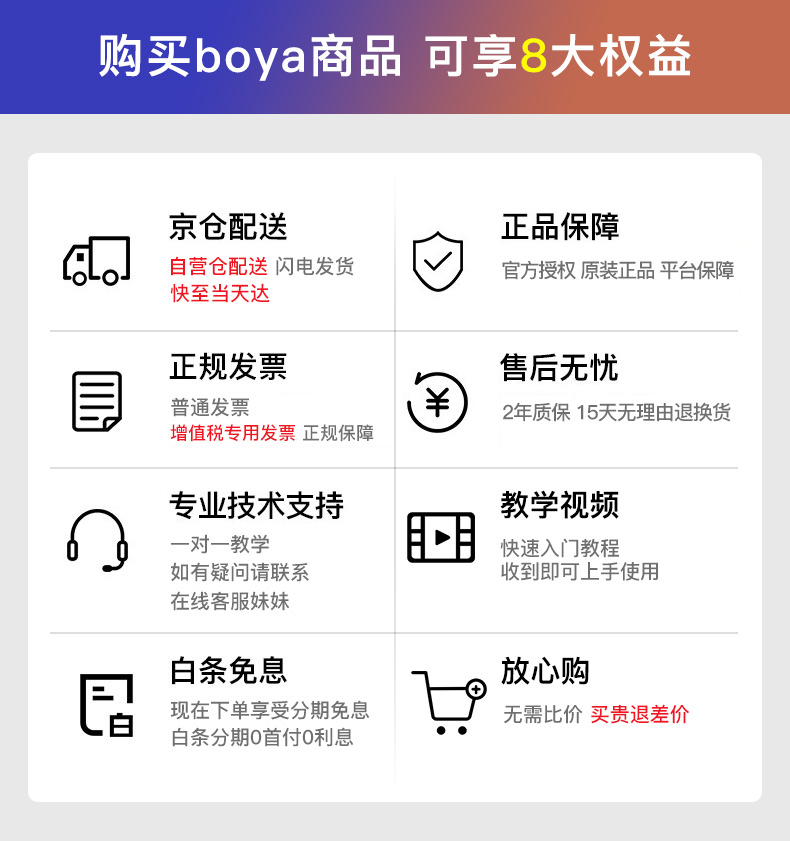 购买boya商品 可享8大权益

京仓配送
自营仓配送 闪电发货
快至当天达

正品保障
官方授权 原装正品 平台保障

正规发票
普通发票
增值税专用发票 正规保障

售后无忧
2年质保 15天无理由退换货

专业技术支持
一对一教学
如有疑问请联系
在线客服妹妹

教学视频
快速入门教程
收到即可上手使用

白条免息
现在下单享受分期免息
白条分期0首付0利息

放心购
无需比价 买贵退差价