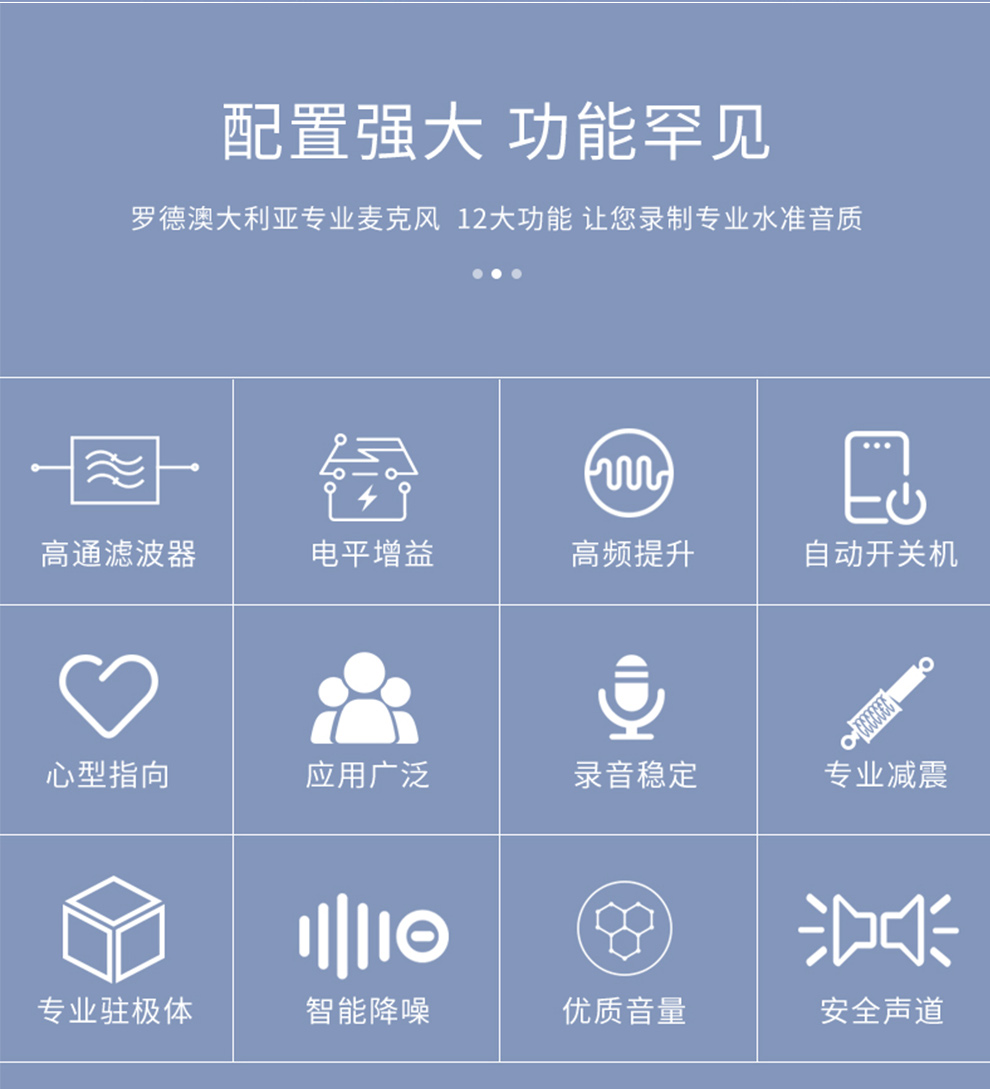 配置强大 功能罕见

罗德澳大利亚专业麦克风 12大功能 让您录制专业水准音质

高通滤波器

电平增益

高频提升

自动开关机

心型指向

应用广泛

录音稳定

专业减震

专业驻极体

智能降噪

优质音量

安全声道