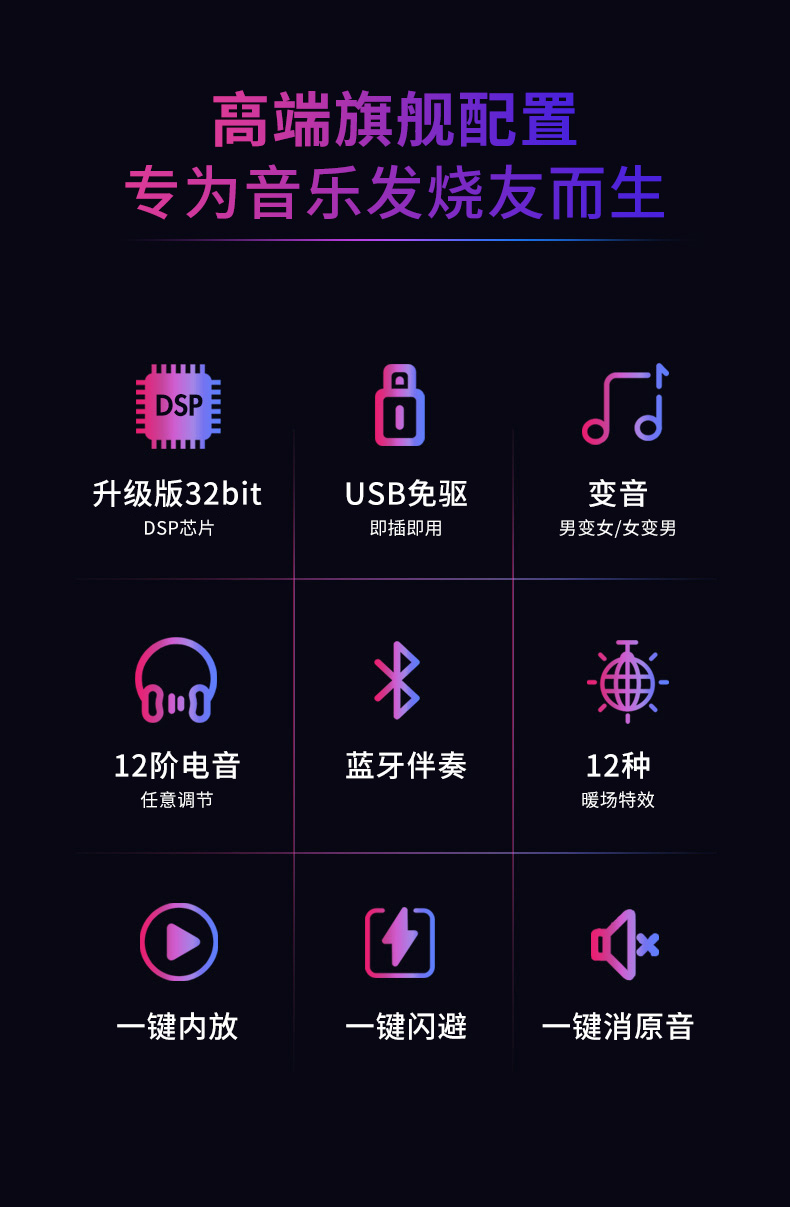 高端旗舰配置
专为音乐发烧友而生

DSP

升级版32bit
DSP芯片

USB免驱
即插即用

变音
男变女/女变男

12阶电音
任意调节

蓝牙伴奏

12种
暖场特效

一键内放

一键闪避

一键消原音