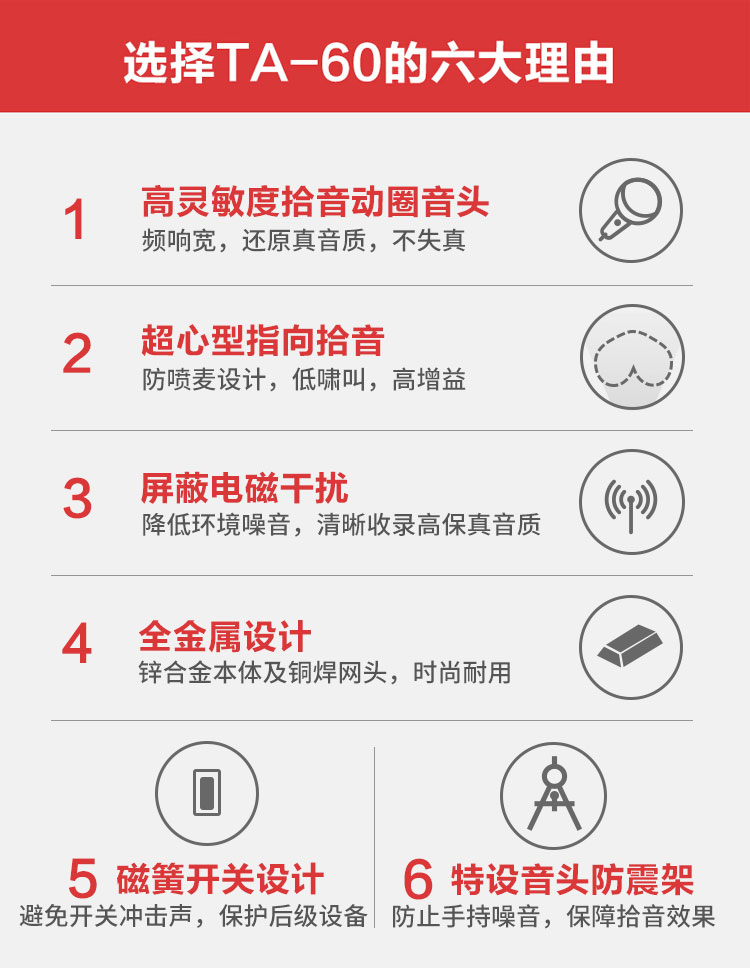 选择TA-60的六大理由

1
高灵敏度拾音动圈音头
频响宽，还原真音质，不失真

2
超心型指向拾音
防喷麦设计，低啸叫，高增益

3
屏蔽电磁干扰
降低环境噪音，清晰收录高保真音质

4
全金属设计
锌合金本体及铜焊网头，时尚耐用

5 磁簧开关设计
避免开关冲击声，保护后级设备

6 特设音头防震架
防止手持噪音，保障拾音效果