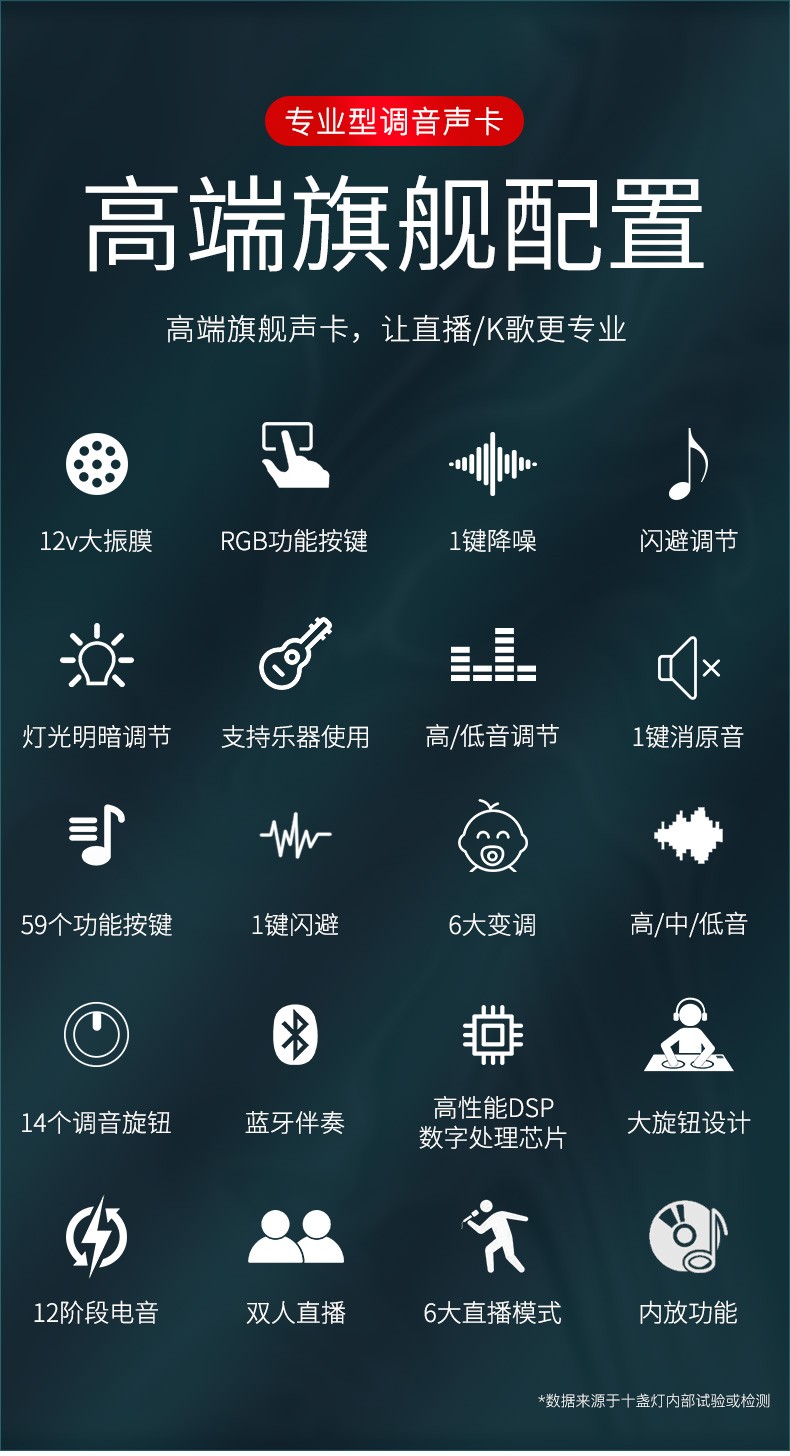 专业型调音声卡

高端旗舰配置

高端旗舰声卡，让直播/K歌更专业

12v大振膜

RGB功能按键

1键降噪

闪避调节

灯光明暗调节

支持乐器使用

高/低音调节

1键消原音

59个功能按键

1键闪避

6大变调

高/中/低音

14个调音旋钮

蓝牙伴奏

高性能DSP
数字处理芯片

大旋钮设计

12阶段电音

双人直播

6大直播模式

内放功能

*数据来源于十盏灯内部试验或检测