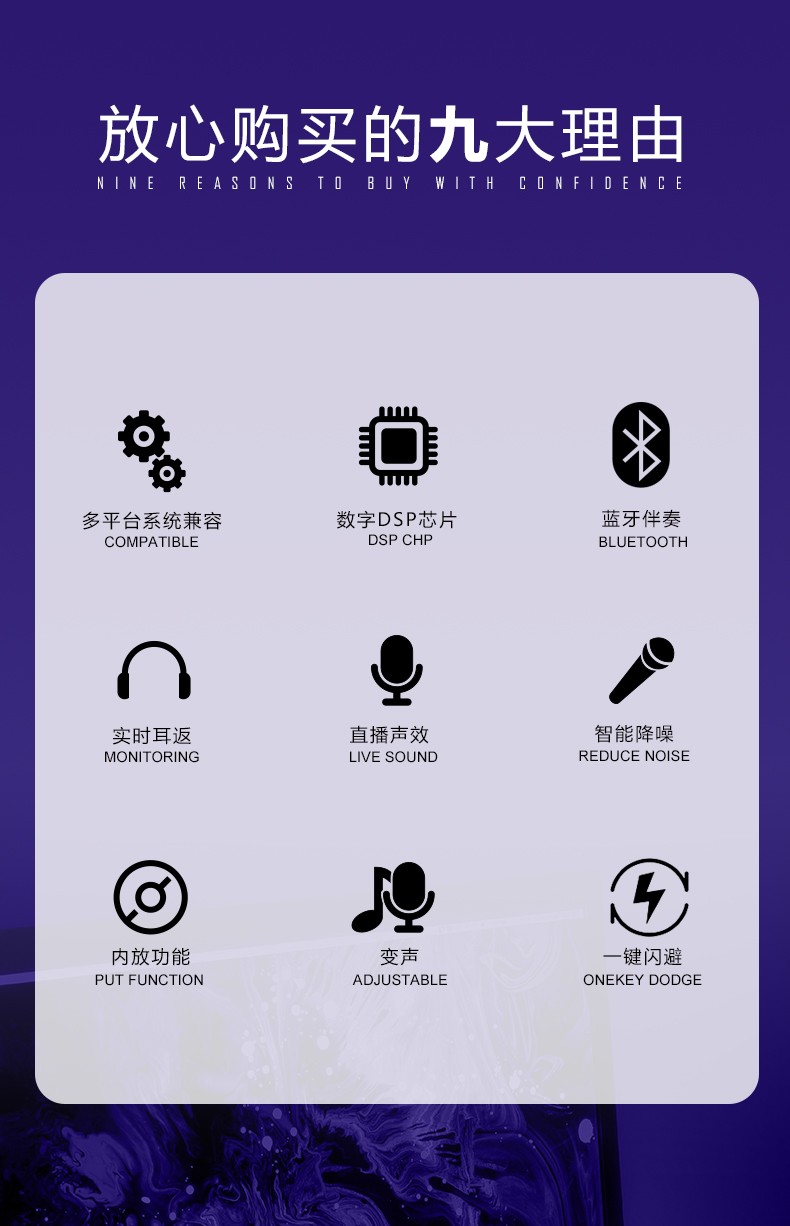 放心购买的九大理由
NINE REASONS TO BUY WITH CONFIDENCE

多平台系统兼容
COMPATIBLE

数字DSP芯片
DSP CHP

蓝牙伴奏
BLUETOOTH

实时耳返
MONITORING

直播声效
LIVE SOUND

智能降噪
REDUCE NOISE

内放功能
PUT FUNCTION

变声
ADJUSTABLE

一键闪避
ONEKEY DODGE