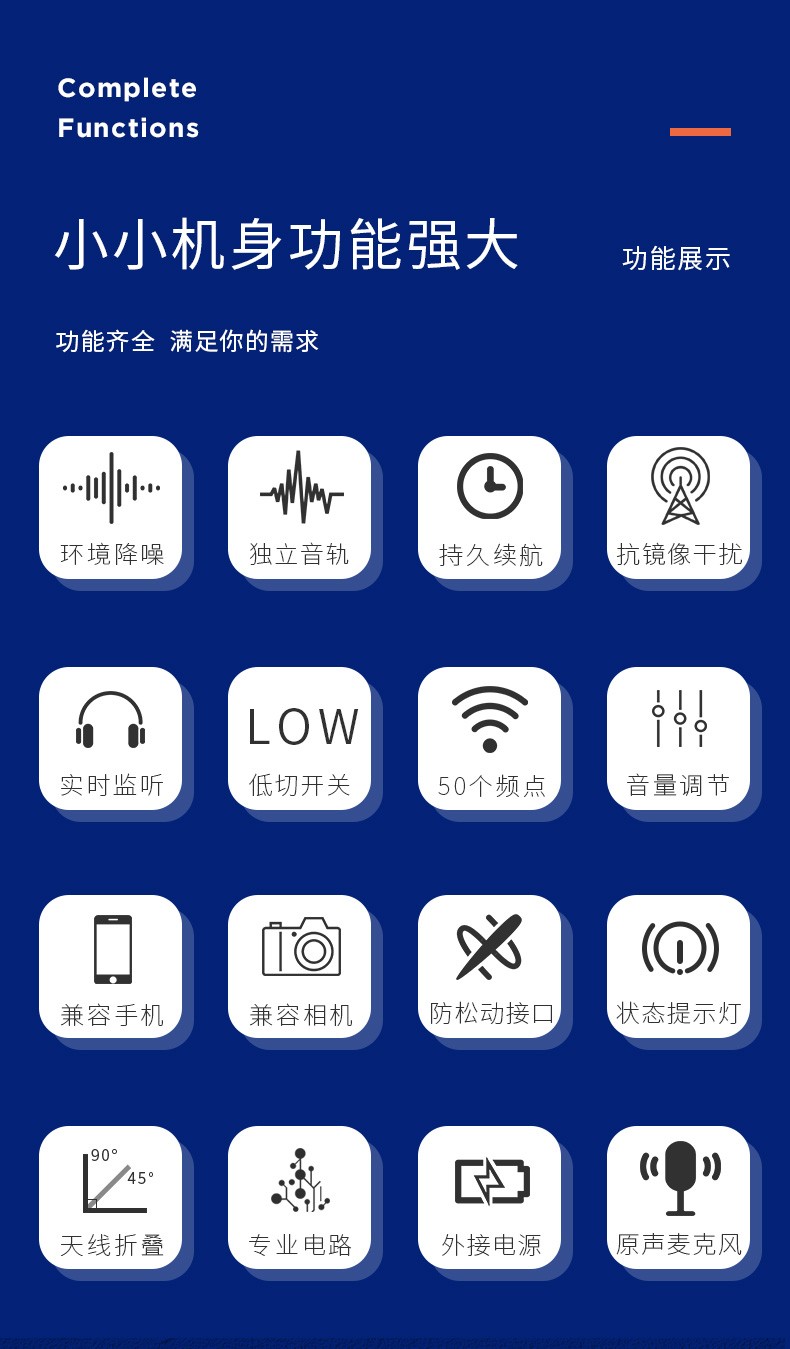 Complete
Functions

小小机身功能强大

功能展示

功能齐全 满足你的需求

环境降噪

独立音轨

持久续航

抗镜像干扰

实时监听

LOW
低切开关

50个频点

音量调节

兼容手机

兼容相机

防松动接口

状态提示灯

90°
45°
天线折叠

专业电路

外接电源

原声麦克风