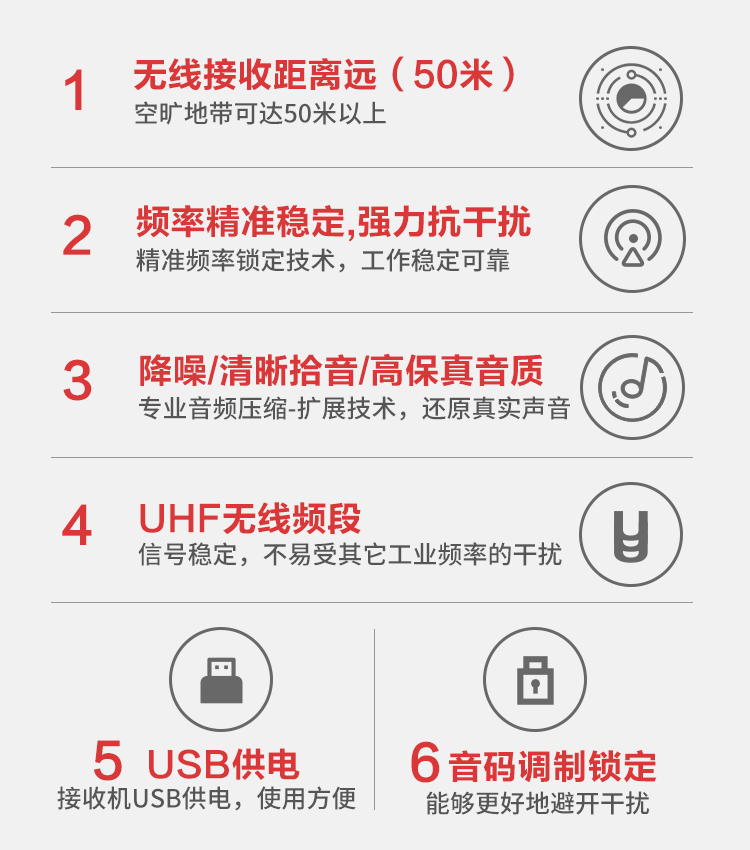 1

无线接收距离远（50米）

空旷地带可达50米以上

2

频率精准稳定,强力抗干扰

精准频率锁定技术，工作稳定可靠

3

降噪/清晰拾音/高保真音质

专业音频压缩-扩展技术，还原真实声音

4

UHF无线频段

信号稳定，不易受其它工业频率的干扰

5 USB供电

接收机USB供电，使用方便

6 音码调制锁定

能够更好地避开干扰