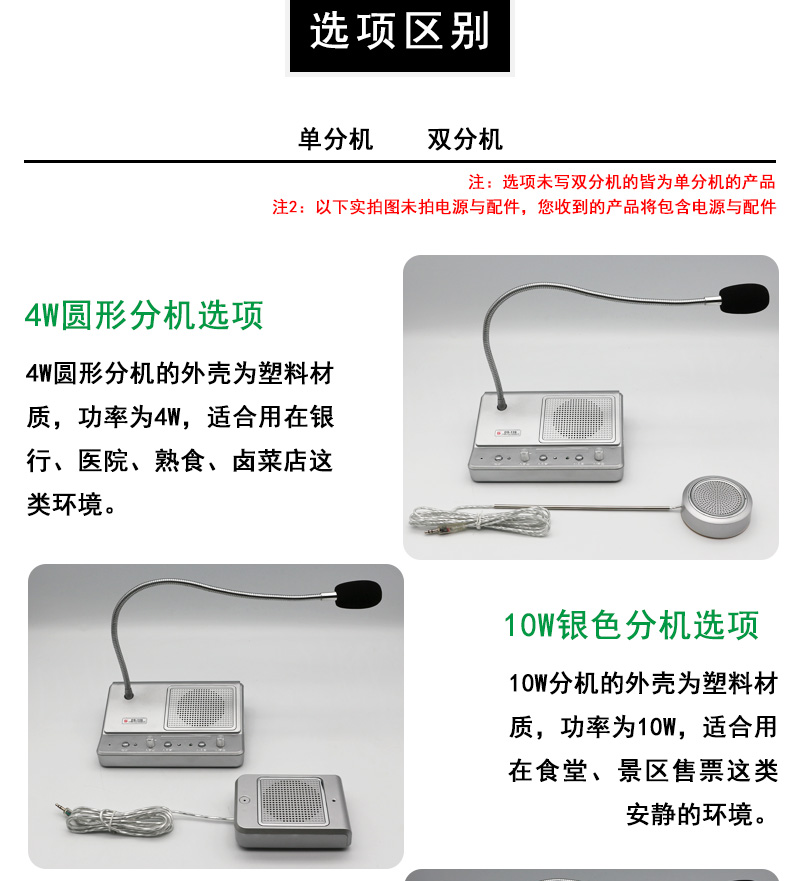 选项区别

单分机　　双分机

注：选项未写双分机的皆为单分机的产品
注2：以下实拍图未拍电源与配件，您收到的产品将包含电源与配件

4W圆形分机选项

4W圆形分机的外壳为塑料材质，功率为4W，适合用在银行、医院、熟食、卤菜店这类环境。

10W银色分机选项

10W分机的外壳为塑料材质，功率为10W，适合用在食堂、景区售票这类安静的环境。