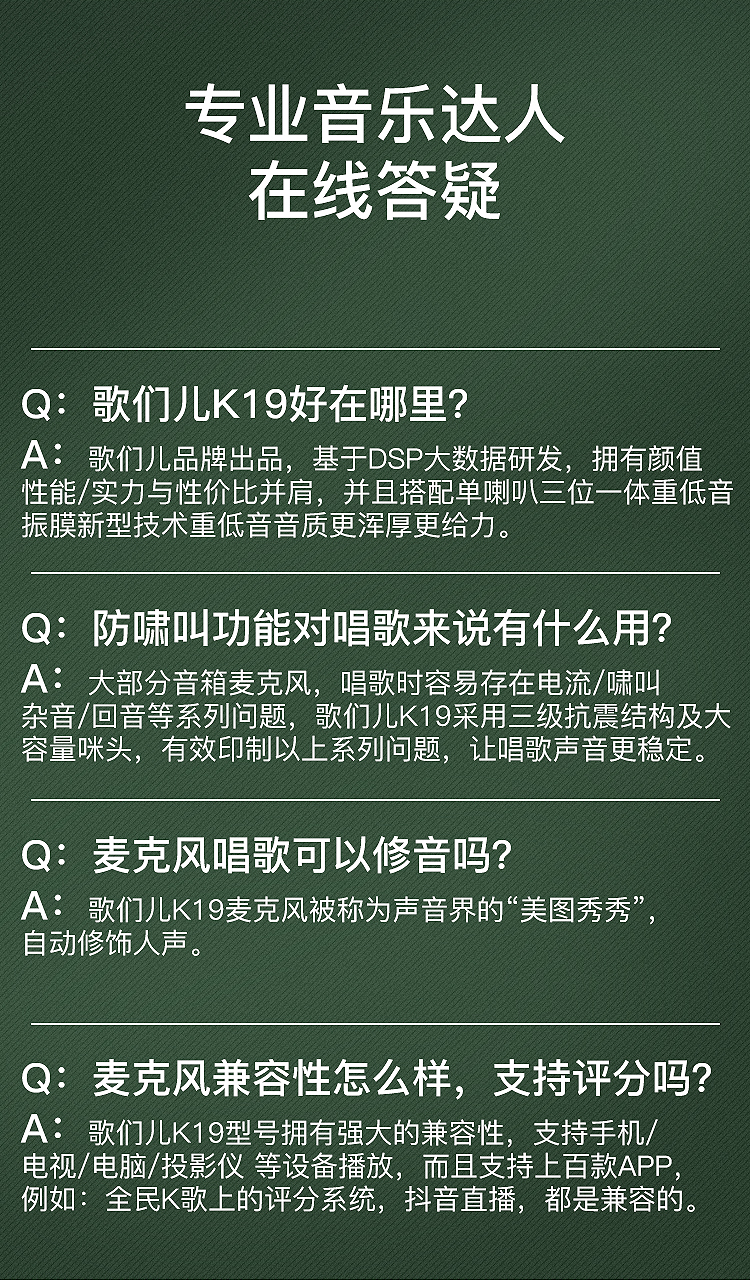 专业音乐达人
在线答疑

Q：歌们儿K19好在哪里?

A：歌们儿品牌出品，基于DSP大数据研发，拥有颜值性能/实力与性价比并肩，并且搭配单喇叭三位一体重低音振膜新型技术重低音音质更浑厚更给力。

Q：防啸叫功能对唱歌来说有什么用?

A：大部分音箱麦克风，唱歌时容易存在电流/啸叫杂音/回音等系列问题，歌们儿K19采用三级抗震结构及大容量咪头，有效印制以上系列问题，让唱歌声音更稳定。

Q：麦克风唱歌可以修音吗?

A：歌们儿K19麦克风被称为声音界的“美图秀秀”，自动修饰人声。

Q：麦克风兼容性怎么样，支持评分吗?

A：歌们儿K19型号拥有强大的兼容性，支持手机/电视/电脑/投影仪 等设备播放，而且支持上百款APP，例如：全民K歌上的评分系统，抖音直播，都是兼容的。