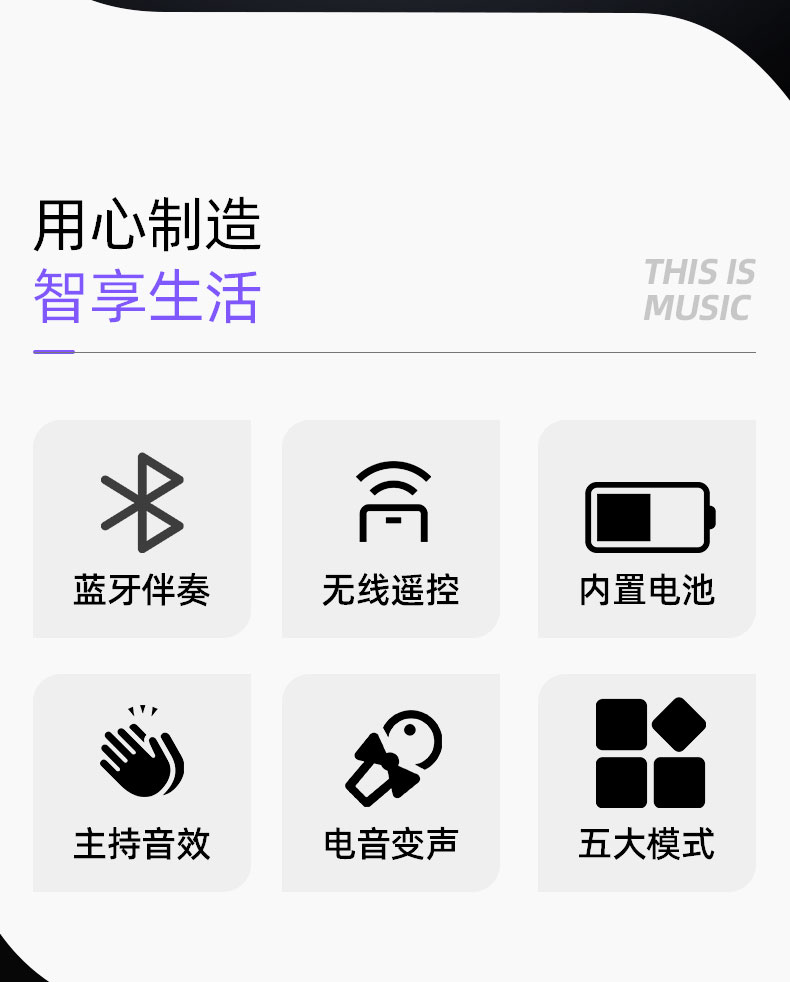 用心制造
智享生活

THIS IS
MUSIC

蓝牙伴奏

无线遥控

内置电池

主持音效

电音变声

五大模式