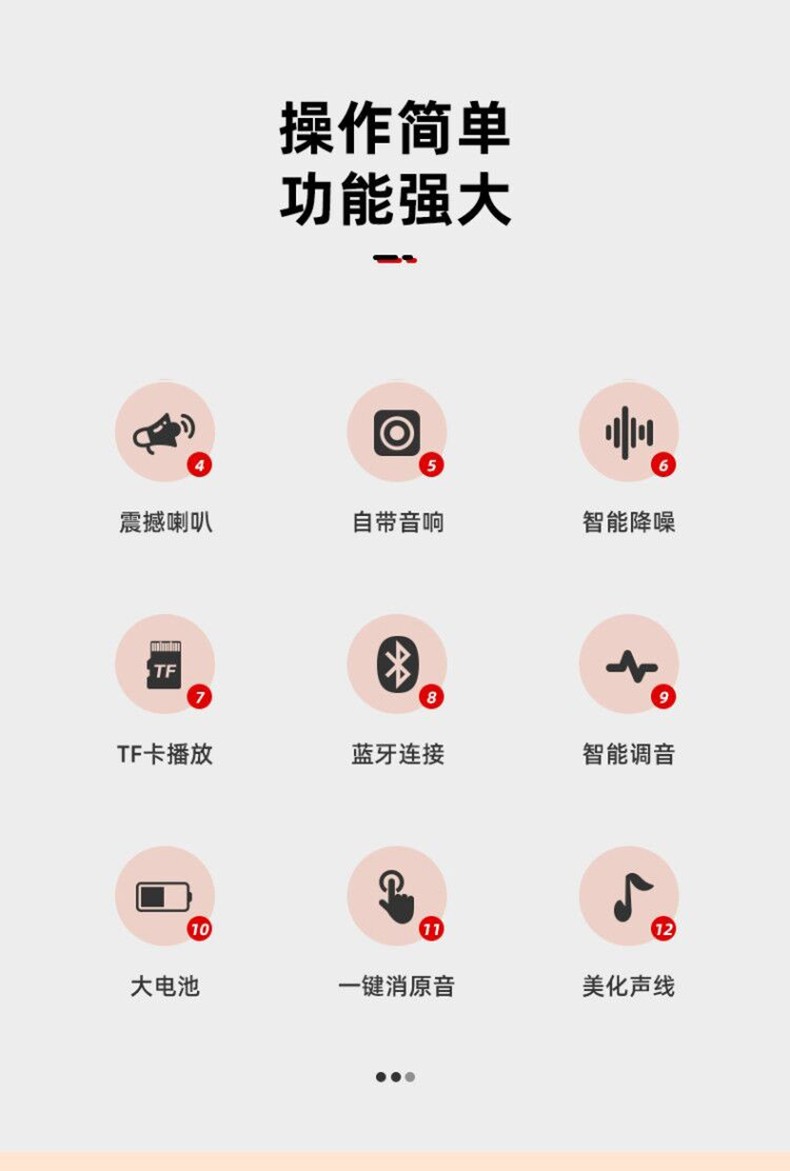 操作简单
功能强大

4
震撼喇叭

5
自带音响

6
智能降噪

TF
7
TF卡播放

8
蓝牙连接

9
智能调音

10
大电池

11
一键消原音

12
美化声线