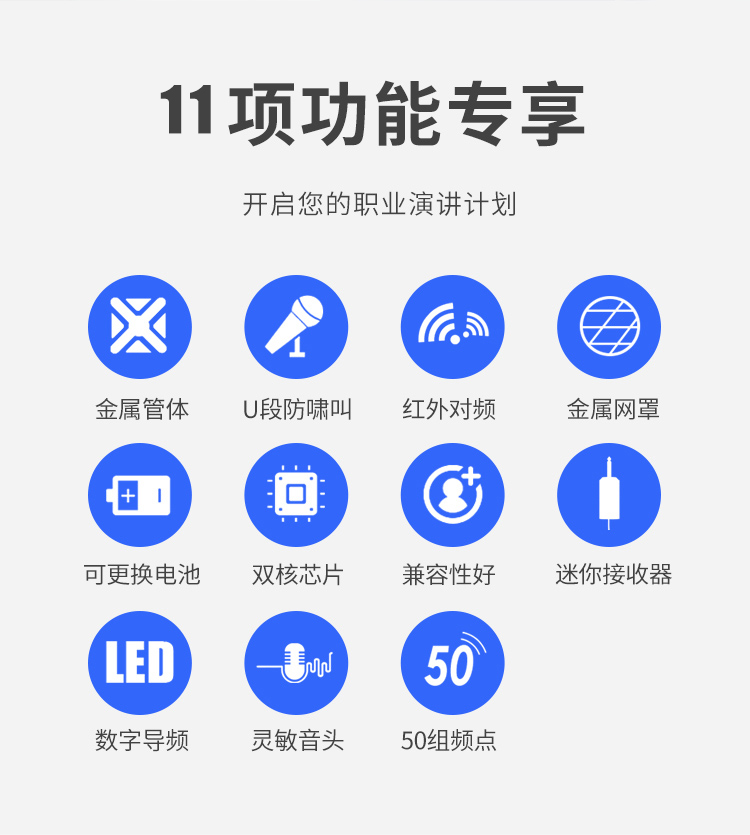 11项功能专享

开启您的职业演讲计划

金属管体

U段防啸叫

红外对频

金属网罩

可更换电池

双核芯片

兼容性好

迷你接收器

LED

数字导频

灵敏音头

50

50组频点