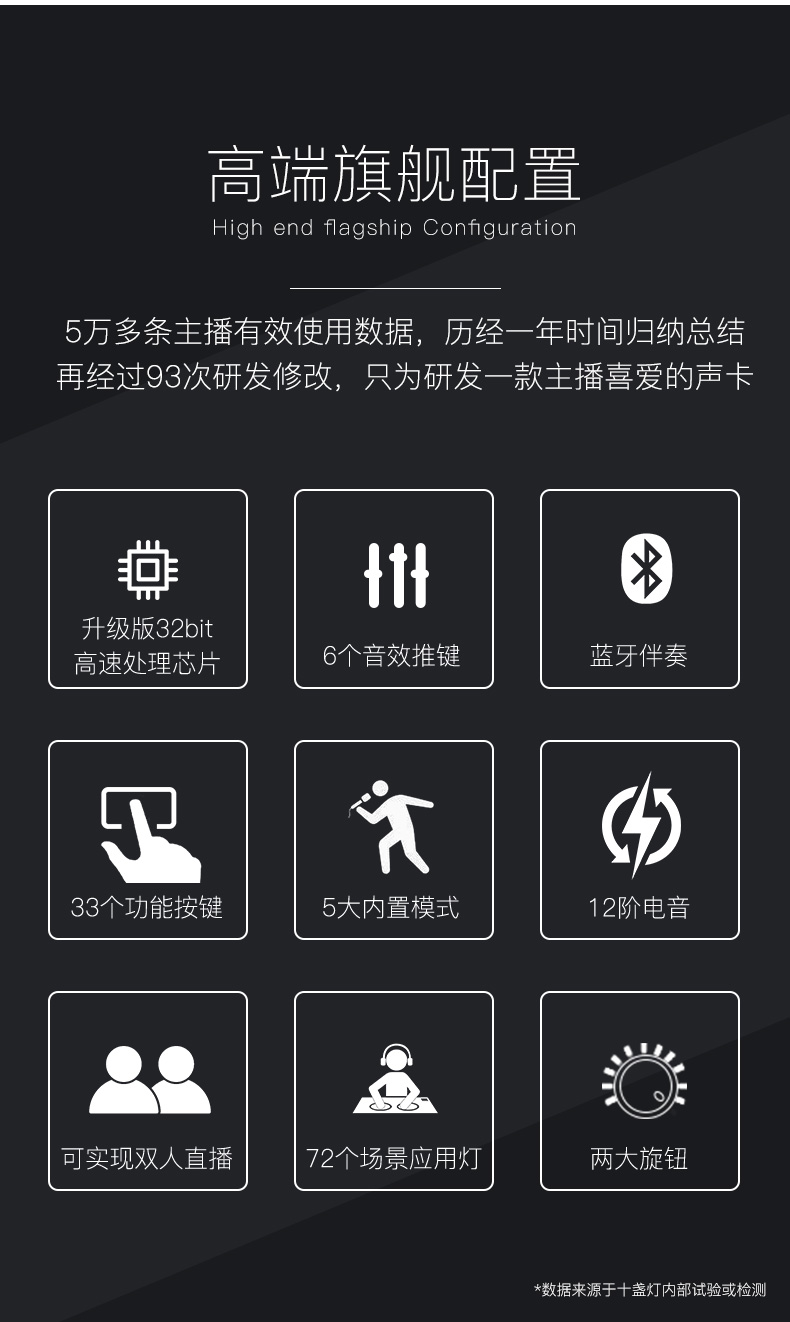 高端旗舰配置
High end flagship Configuration

5万多条主播有效使用数据，历经一年时间归纳总结
再经过93次研发修改，只为研发一款主播喜爱的声卡

升级版32bit
高速处理芯片

6个音效推键

蓝牙伴奏

33个功能按键

5大内置模式

12阶电音

可实现双人直播

72个场景应用灯

两大旋钮

*数据来源于十盏灯内部试验或检测