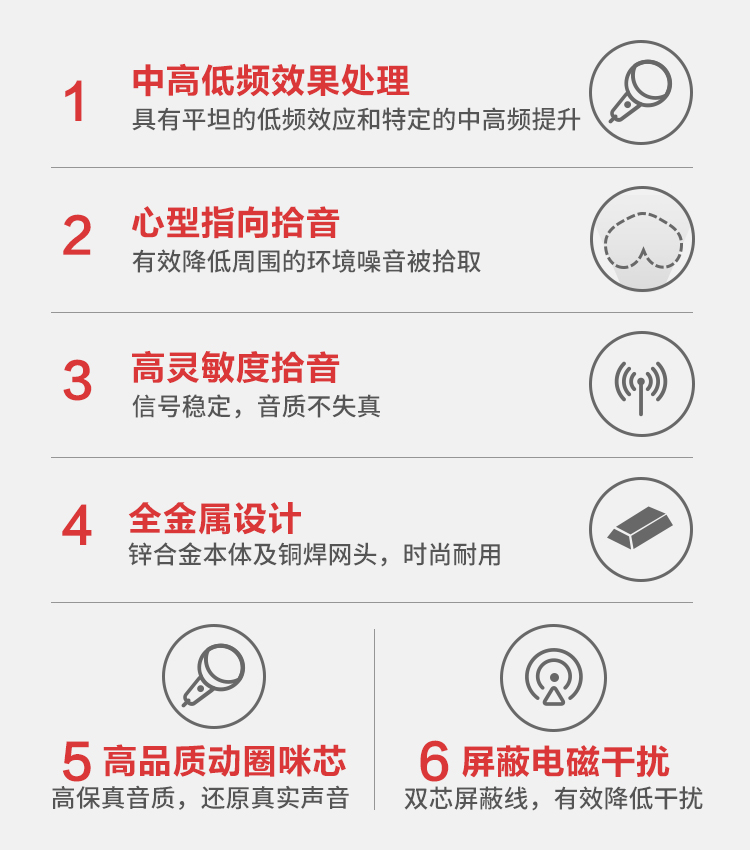 1

中高低频效果处理

具有平坦的低频效应和特定的中高频提升

2

心型指向拾音

有效降低周围的环境噪音被拾取

3

高灵敏度拾音

信号稳定，音质不失真

4

全金属设计

锌合金本体及铜焊网头，时尚耐用

5 高品质动圈咪芯

高保真音质，还原真实声音

6 屏蔽电磁干扰

双芯屏蔽线，有效降低干扰