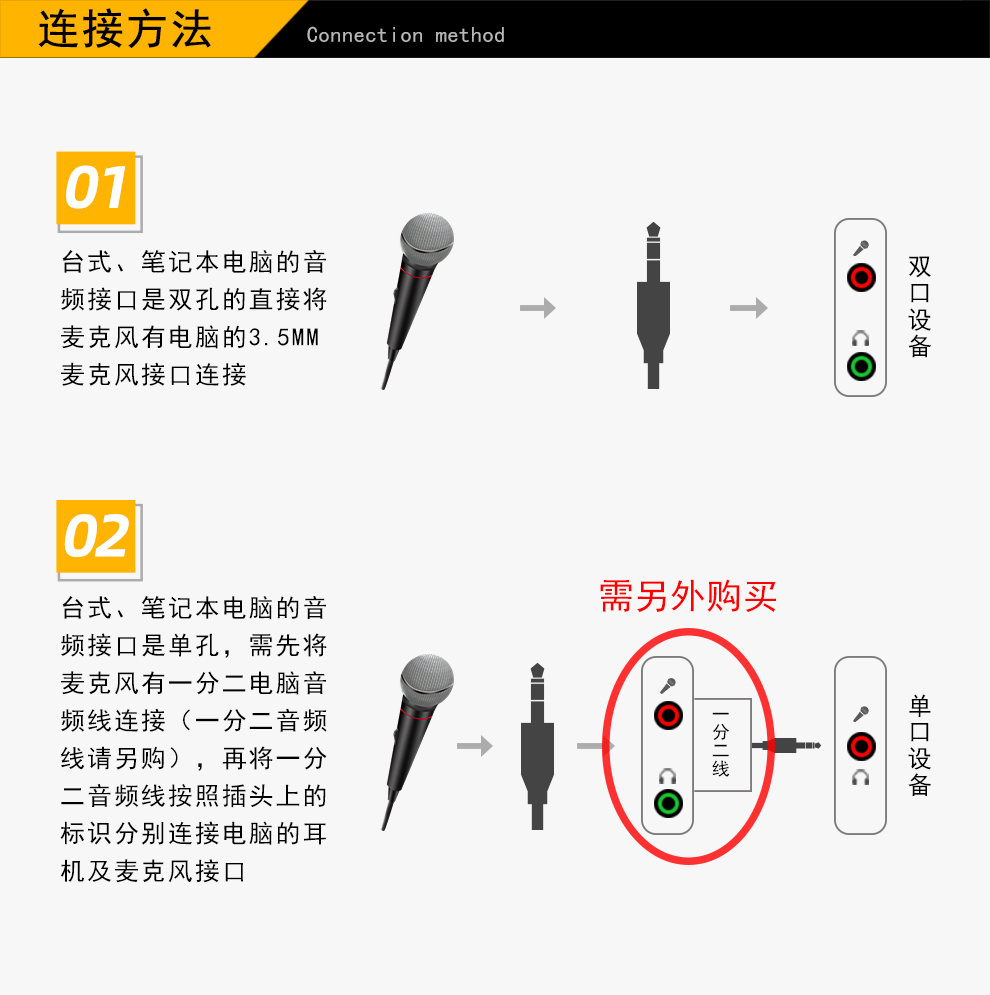 连接方法 Connection method

01

台式、笔记本电脑的音频接口是双孔的直接将麦克风有电脑的3.5MM麦克风接口连接

双口设备

02

台式、笔记本电脑的音频接口是单孔，需先将麦克风有一分二电脑音频线连接（一分二音频线请另购），再将一分二音频线按照插头上的标识分别连接电脑的耳机及麦克风接口

需另外购买

一分二线

单口设备