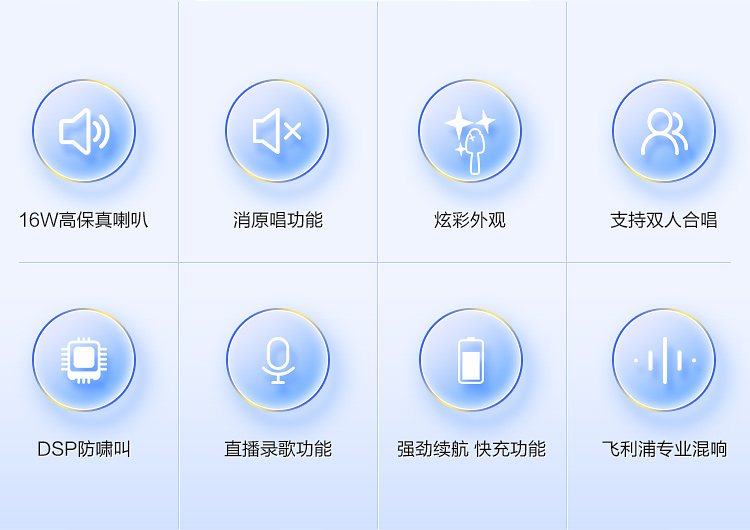 16W高保真喇叭

消原唱功能

炫彩外观

支持双人合唱

DSP防啸叫

直播录歌功能

强劲续航 快充功能

飞利浦专业混响