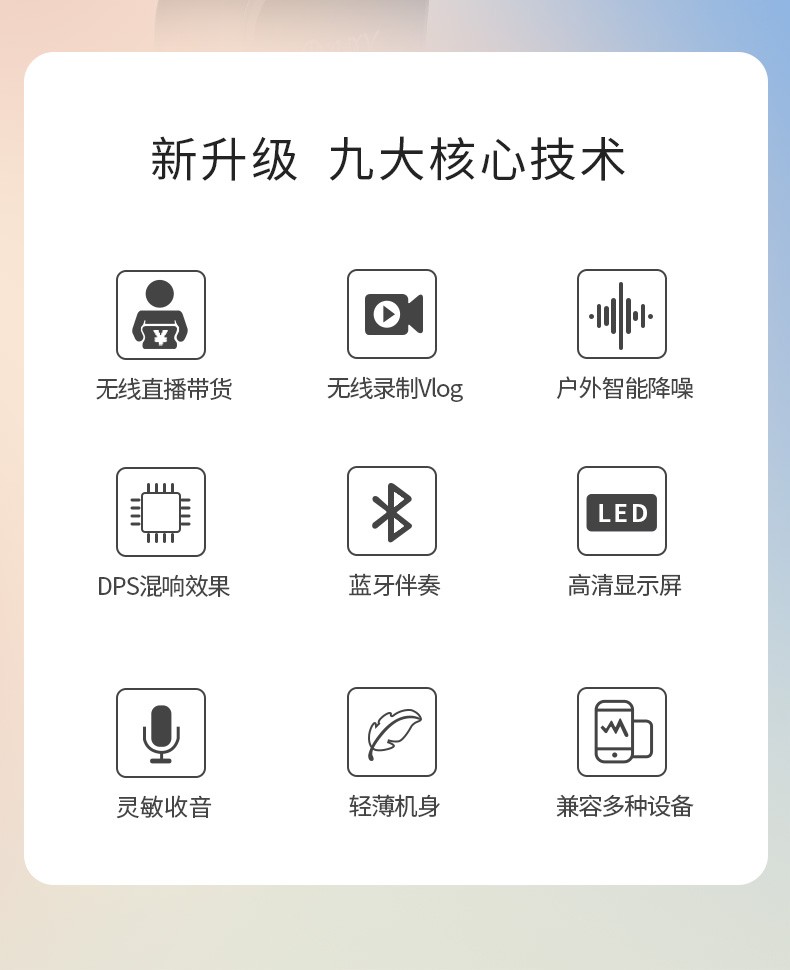 新升级 九大核心技术

¥

无线直播带货

无线录制Vlog

户外智能降噪

DPS混响效果

蓝牙伴奏

LED

高清显示屏

灵敏收音

轻薄机身

兼容多种设备