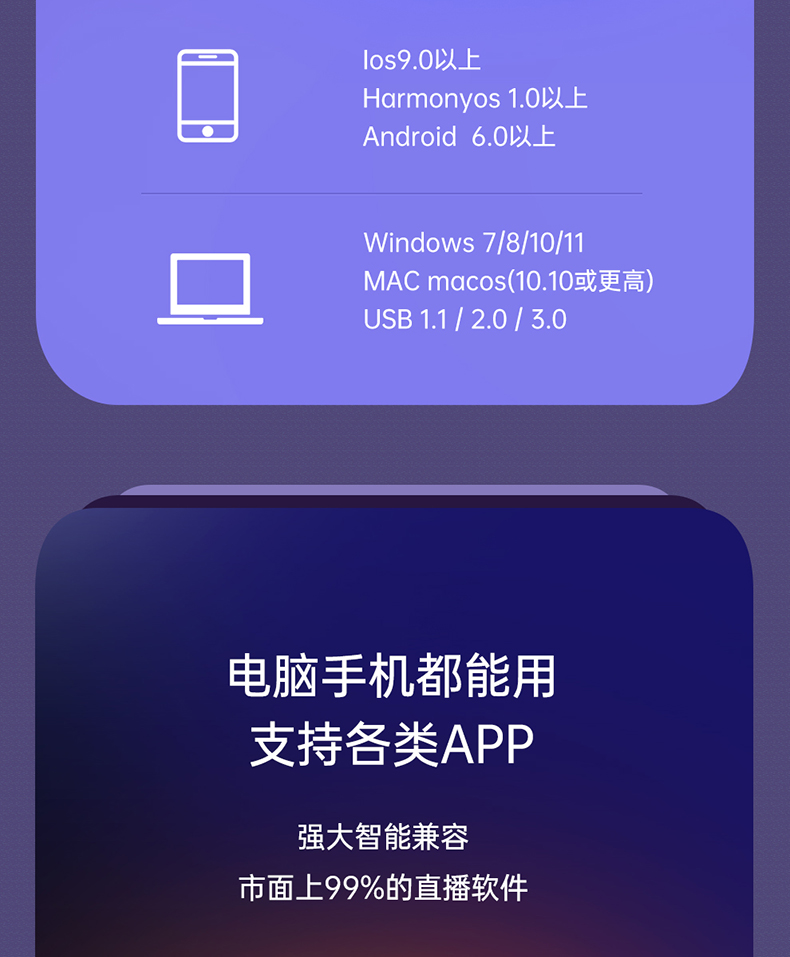 Ios9.0以上
Harmonyos 1.0以上
Android 6.0以上

Windows 7/8/10/11
MAC macos(10.10或更高)
USB 1.1 / 2.0 / 3.0

电脑手机都能用
支持各类APP

强大智能兼容
市面上99%的直播软件