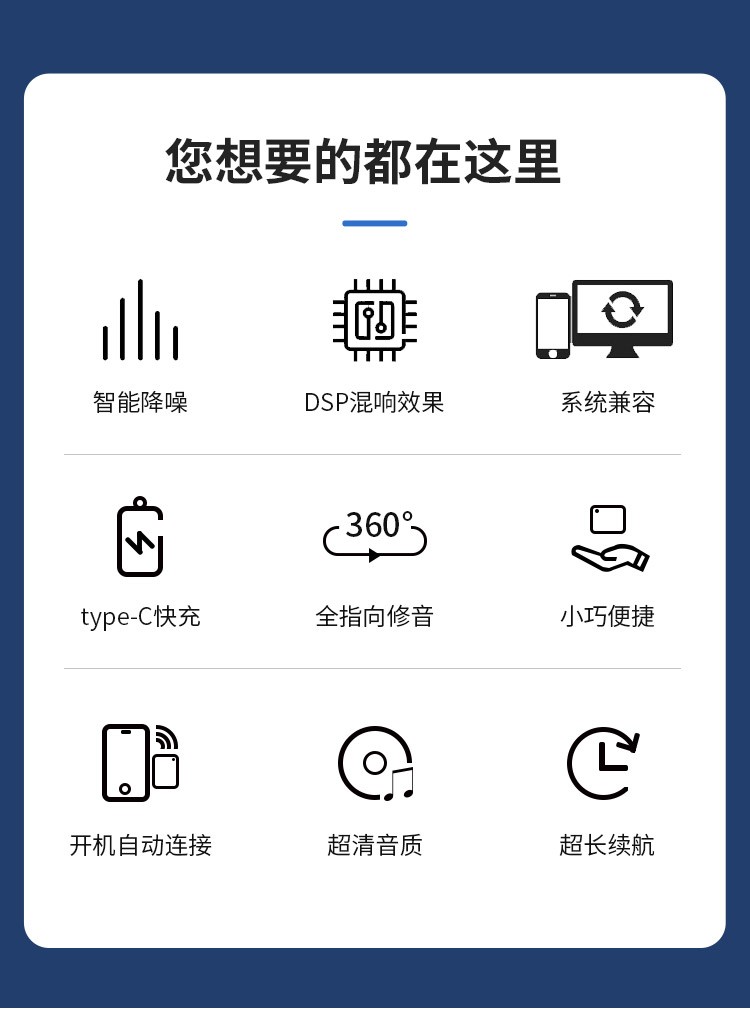 您想要的都在这里

智能降噪

DSP混响效果

系统兼容

type-C快充

360°

全指向修音

小巧便捷

开机自动连接

超清音质

超长续航