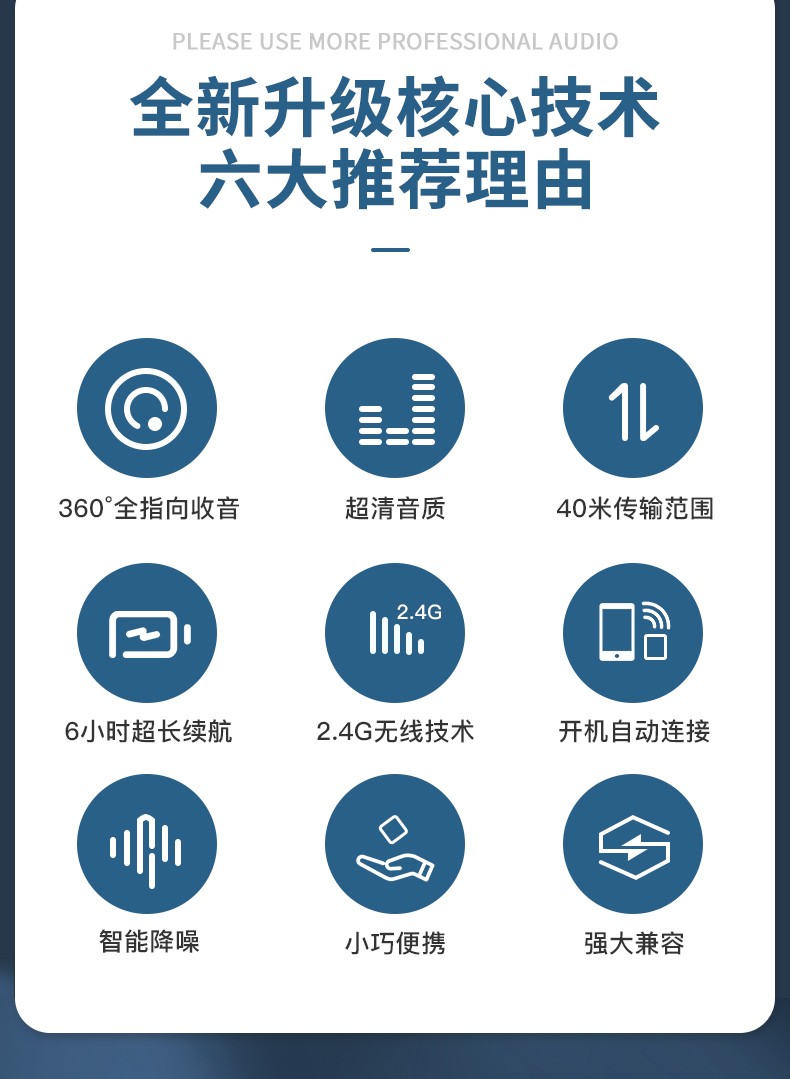 PLEASE USE MORE PROFESSIONAL AUDIO

全新升级核心技术
六大推荐理由

360°全指向收音

超清音质

40米传输范围

6小时超长续航

2.4G

2.4G无线技术

开机自动连接

智能降噪

小巧便携

强大兼容