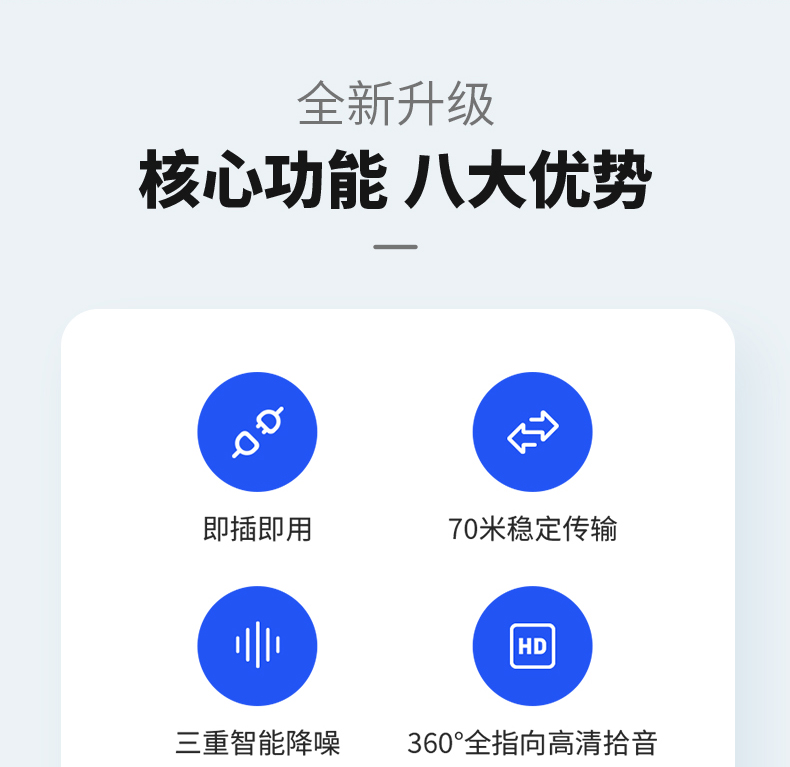 全新升级

核心功能 八大优势

即插即用

70米稳定传输

三重智能降噪

HD

360°全指向高清拾音