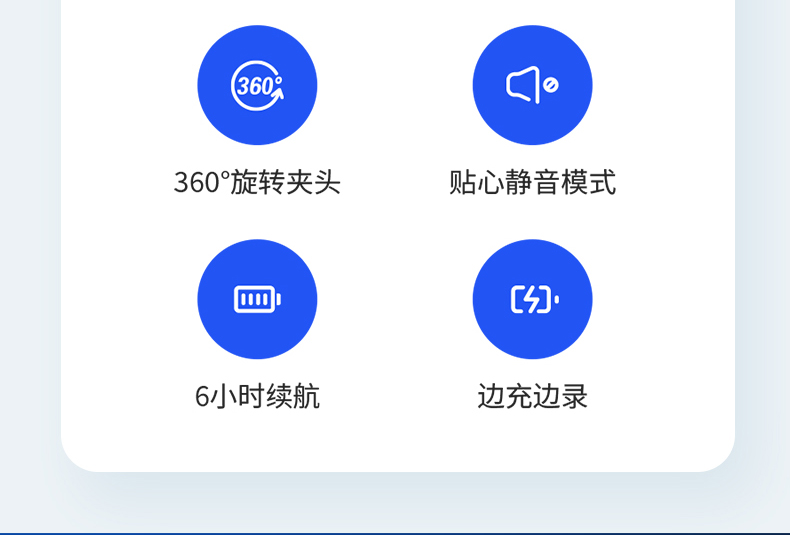 360°

360°旋转夹头

贴心静音模式

6小时续航

边充边录