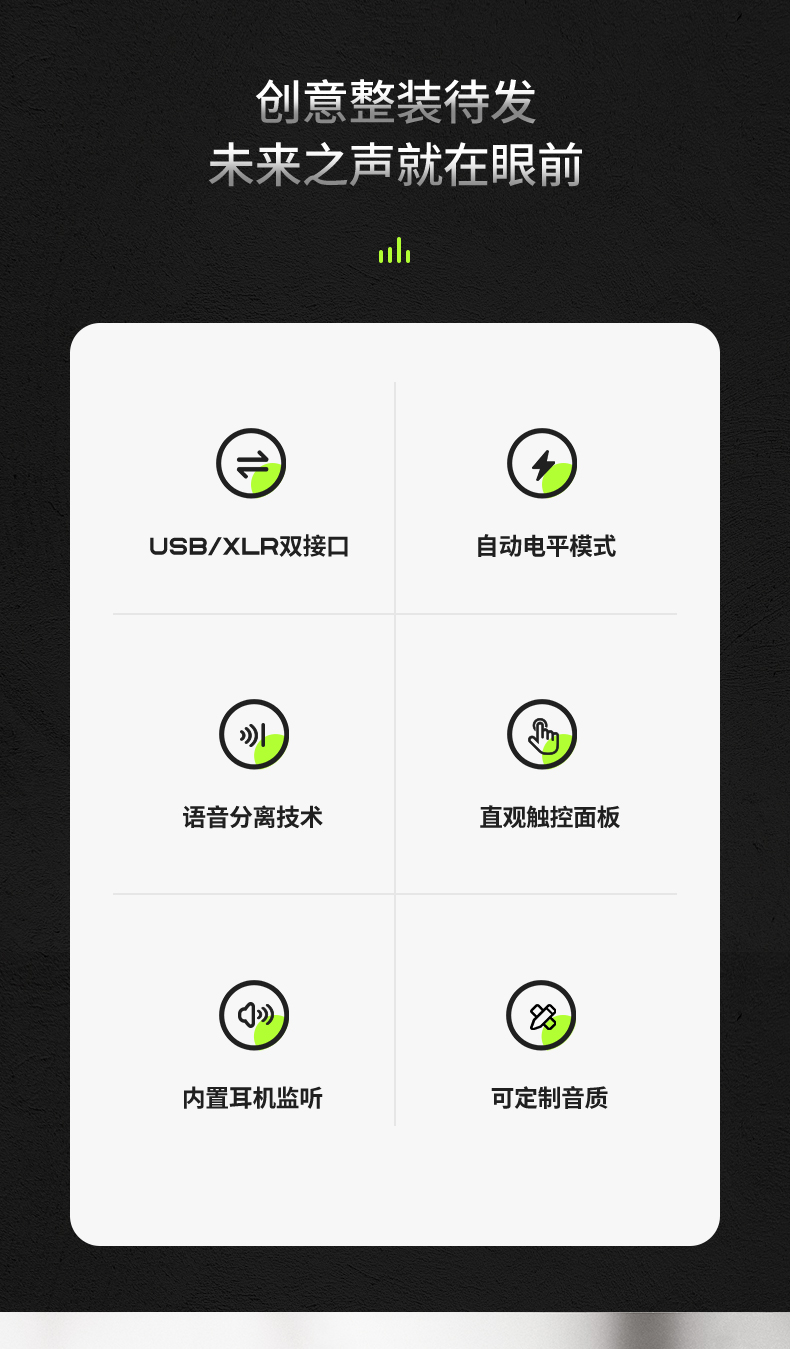 创意整装待发
未来之声就在眼前

USB/XLR双接口

自动电平模式

语音分离技术

直观触控面板

内置耳机监听

可定制音质