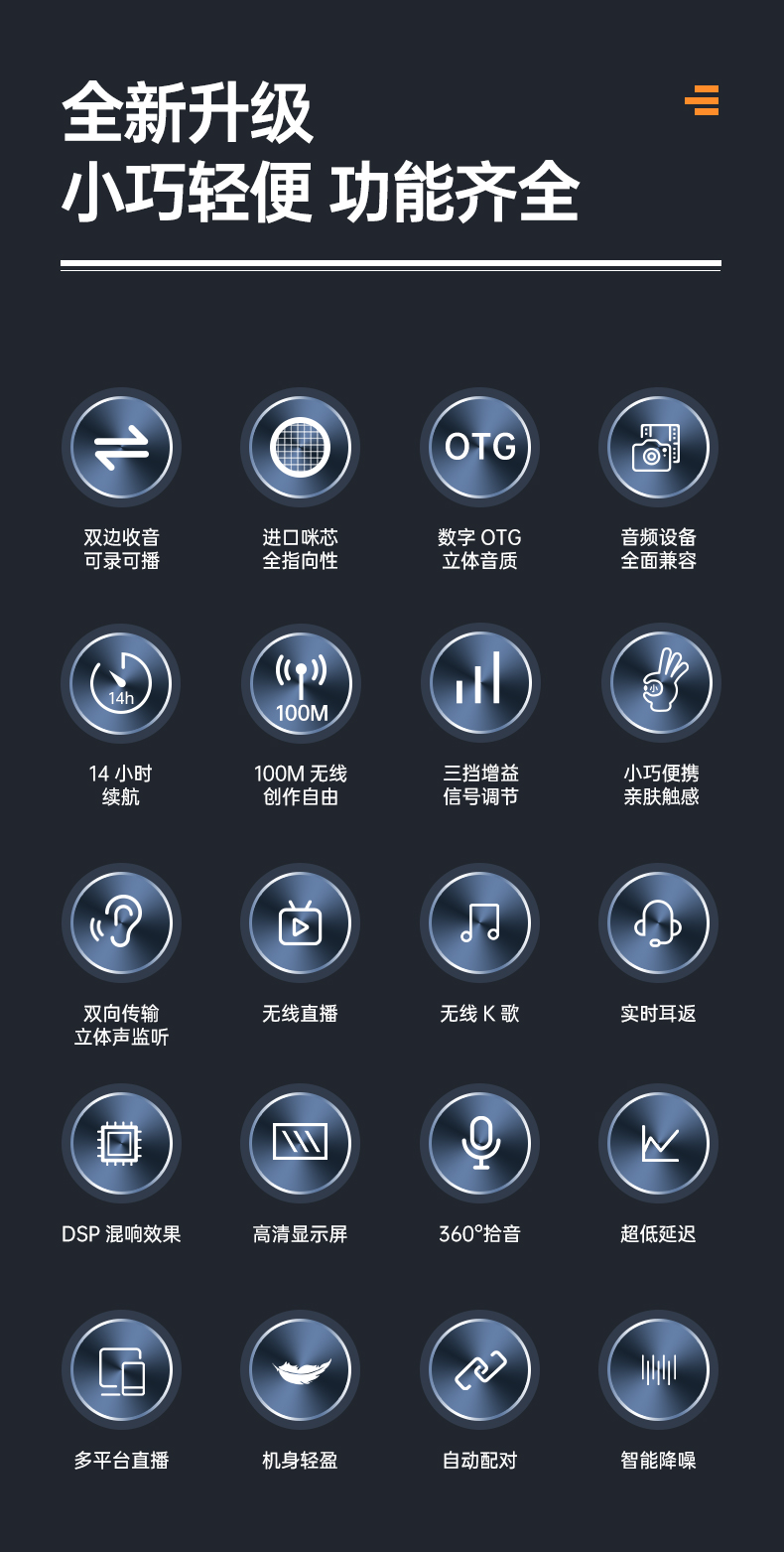 全新升级
小巧轻便 功能齐全

OTG

双边收音
可录可播

进口咪芯
全指向性

数字OTG
立体音质

音频设备
全面兼容

14h

100M

14小时
续航

100M无线
创作自由

三挡增益
信号调节

小巧便携
亲肤触感

双向传输
立体声监听

无线直播

无线K歌

实时耳返

DSP混响效果

高清显示屏

360°拾音

超低延迟

多平台直播

机身轻盈

自动配对

智能降噪