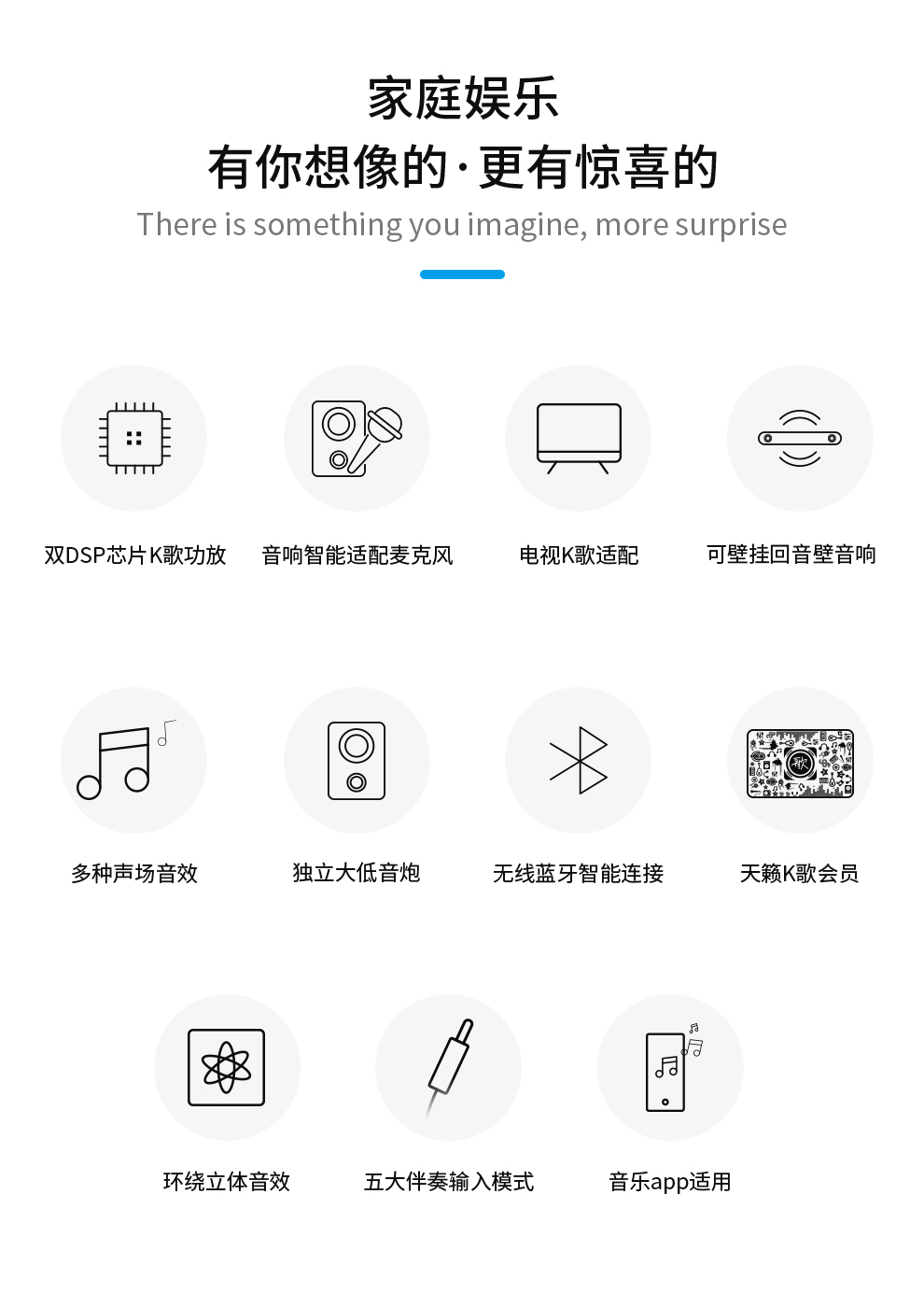 家庭娱乐
有你想像的·更有惊喜的
There is something you imagine, more surprise

双DSP芯片K歌功放

音响智能适配麦克风

电视K歌适配

可壁挂回音壁音响

多种声场音效

独立大低音炮

无线蓝牙智能连接

天籁K歌会员

环绕立体音效

五大伴奏输入模式

音乐app适用