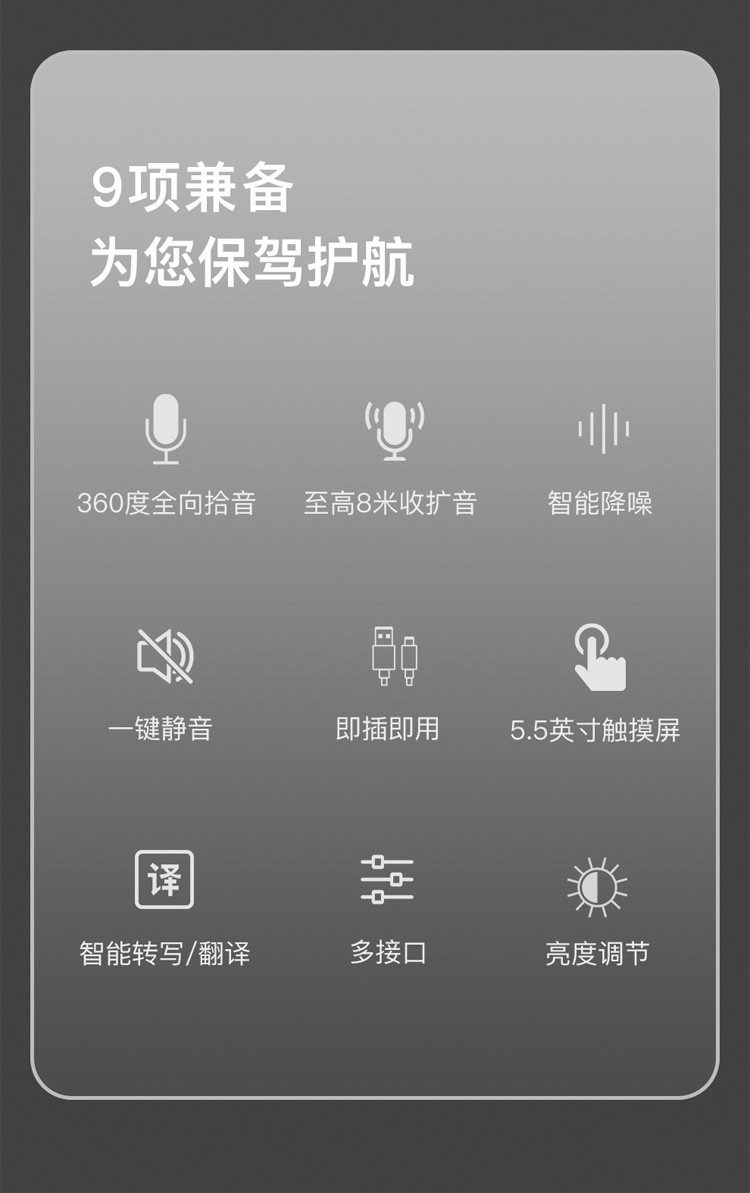 9项兼备
为您保驾护航

360度全向拾音

至高8米收扩音

智能降噪

一键静音

即插即用

5.5英寸触摸屏

译

智能转写/翻译

多接口

亮度调节