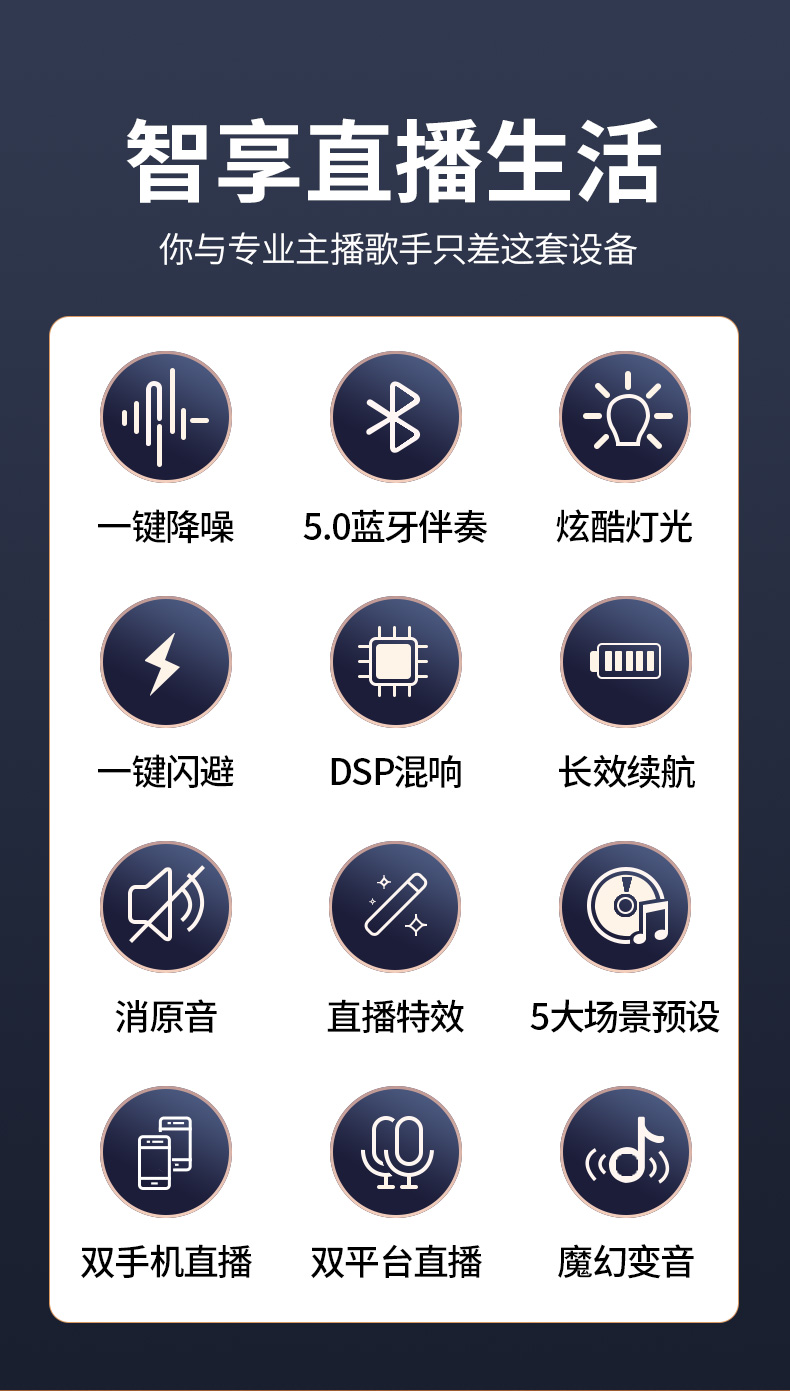 智享直播生活

你与专业主播歌手只差这套设备

一键降噪

5.0蓝牙伴奏

炫酷灯光

一键闪避

DSP混响

长效续航

消原音

直播特效

5大场景预设

双手机直播

双平台直播

魔幻变音