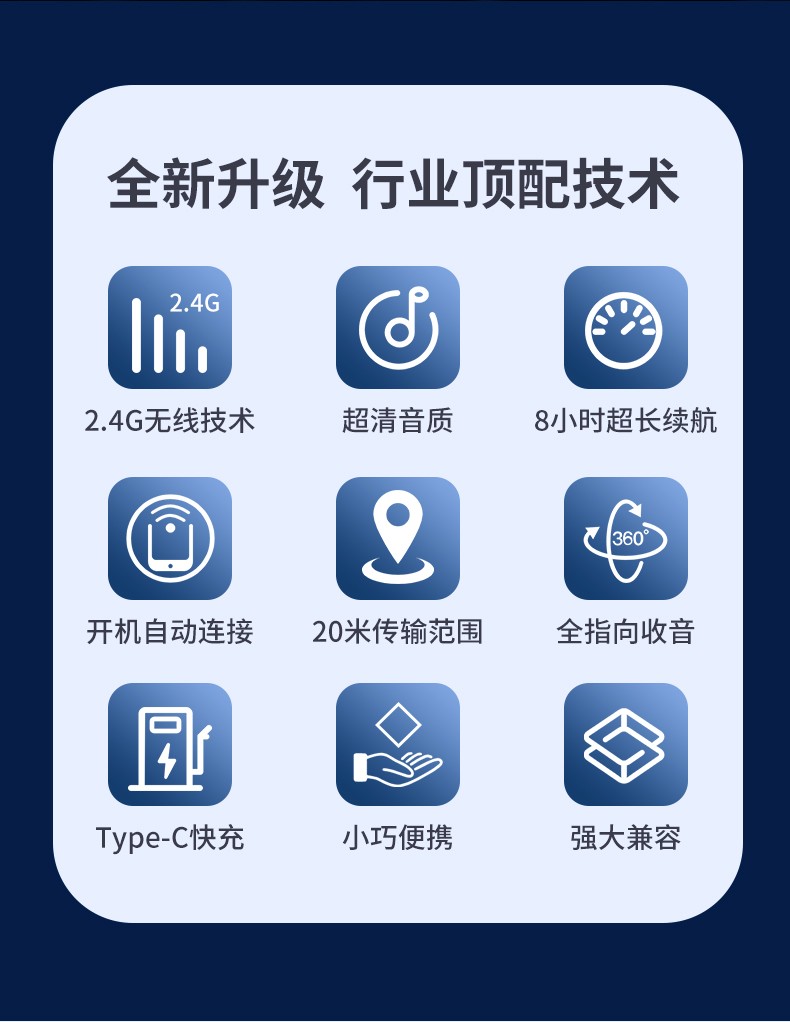 全新升级 行业顶配技术

2.4G

2.4G无线技术

超清音质

8小时超长续航

开机自动连接

20米传输范围

360°

全指向收音

Type-C快充

小巧便携

强大兼容