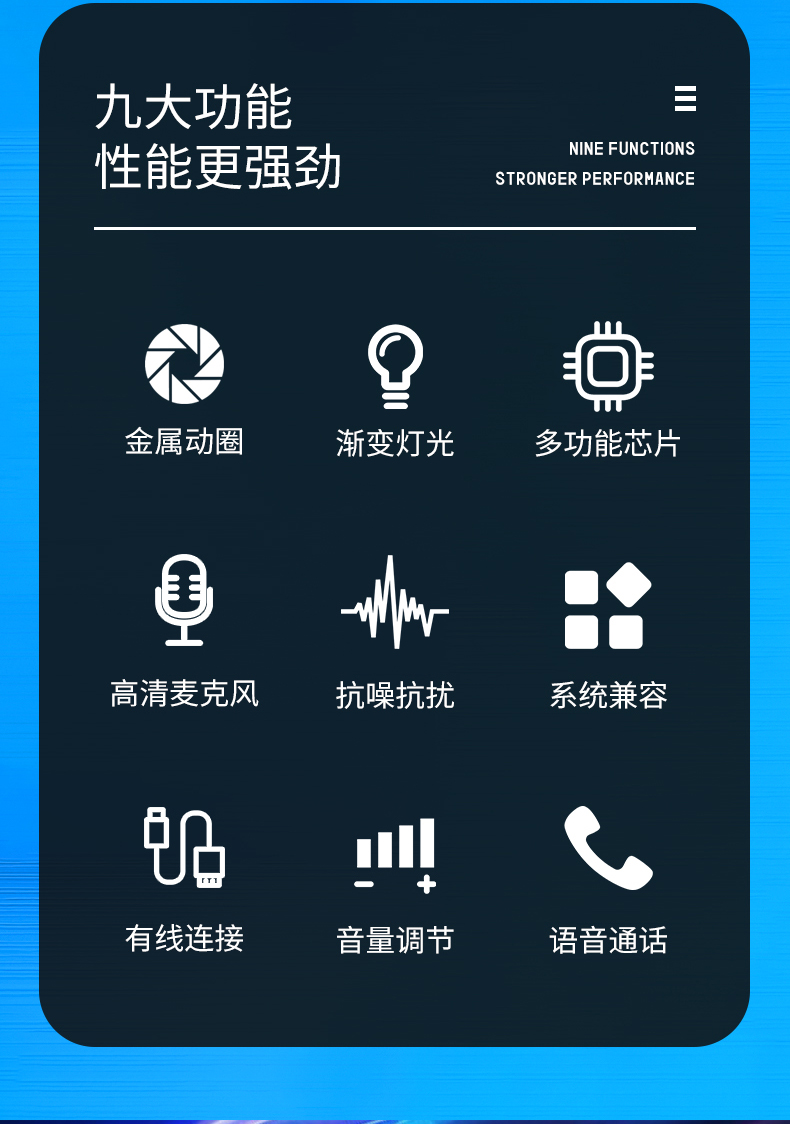 九大功能
性能更强劲

NINE FUNCTIONS
STRONGER PERFORMANCE

金属动圈 渐变灯光 多功能芯片

高清麦克风 抗噪抗扰 系统兼容

有线连接 音量调节 语音通话