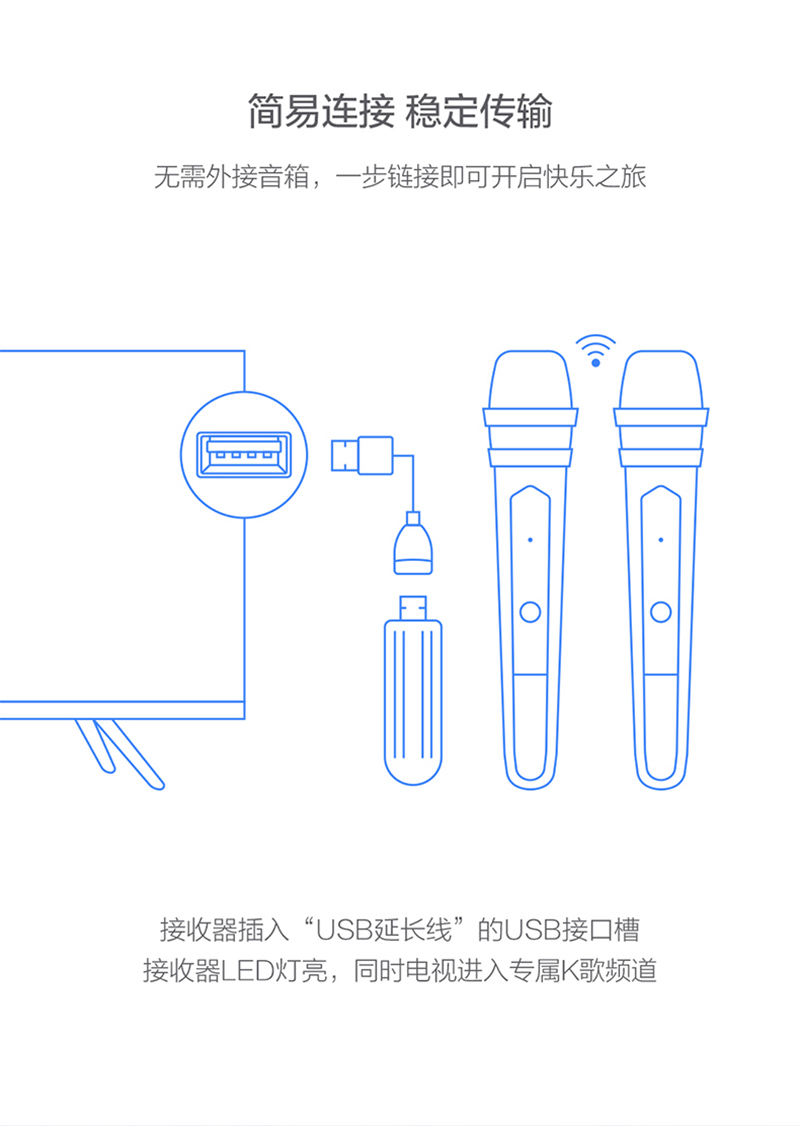 简易连接 稳定传输

无需外接音箱，一步链接即可开启快乐之旅

接收器插入“USB延长线”的USB接口槽
接收器LED灯亮，同时电视进入专属K歌频道