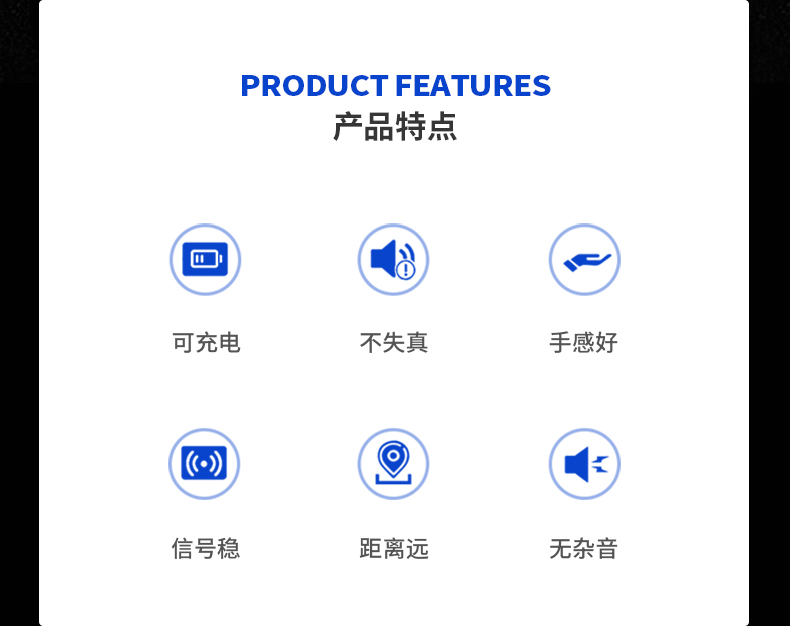 PRODUCT FEATURES
产品特点

可充电

不失真

手感好

信号稳

距离远

无杂音