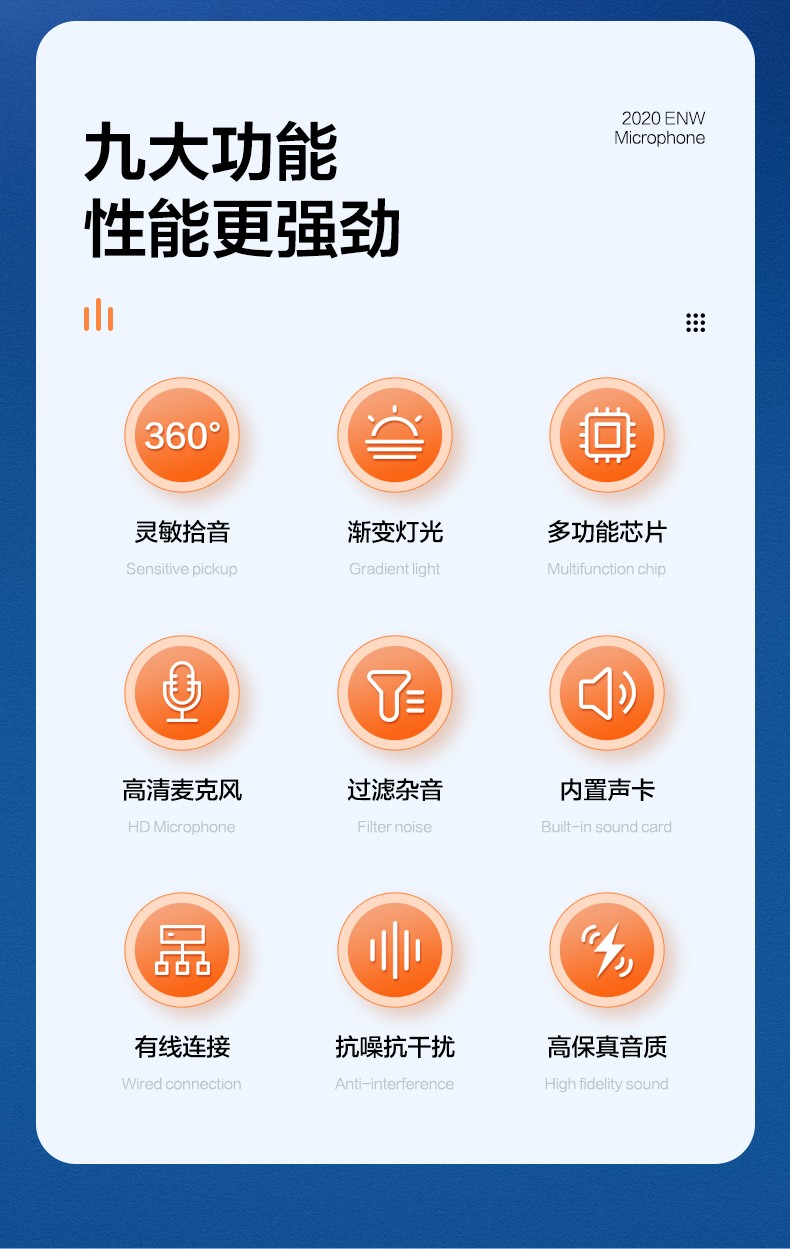 九大功能
性能更强劲

2020 ENW
Microphone

360°

灵敏拾音
Sensitive pickup

渐变灯光
Gradient light

多功能芯片
Multifunction chip

高清麦克风
HD Microphone

过滤杂音
Filter noise

内置声卡
Built-in sound card

有线连接
Wired connection

抗噪抗干扰
Anti-interference

高保真音质
High fidelity sound