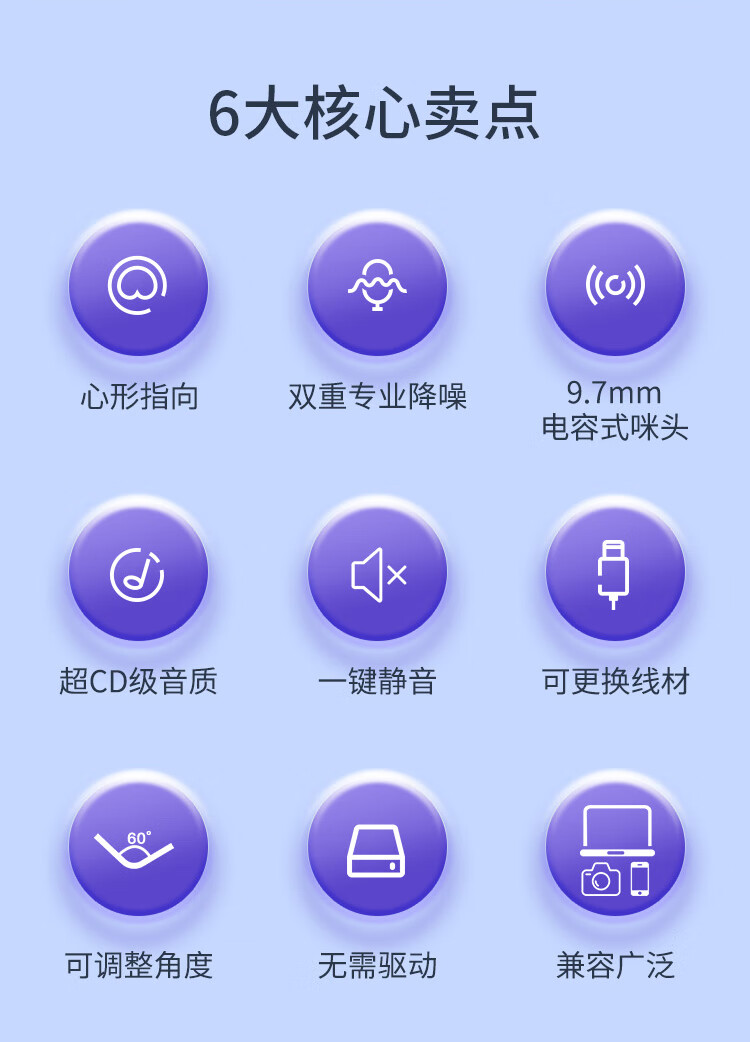 6大核心卖点

心形指向

双重专业降噪

9.7mm
电容式咪头

超CD级音质

一键静音

可更换线材

60°

可调整角度

无需驱动

兼容广泛